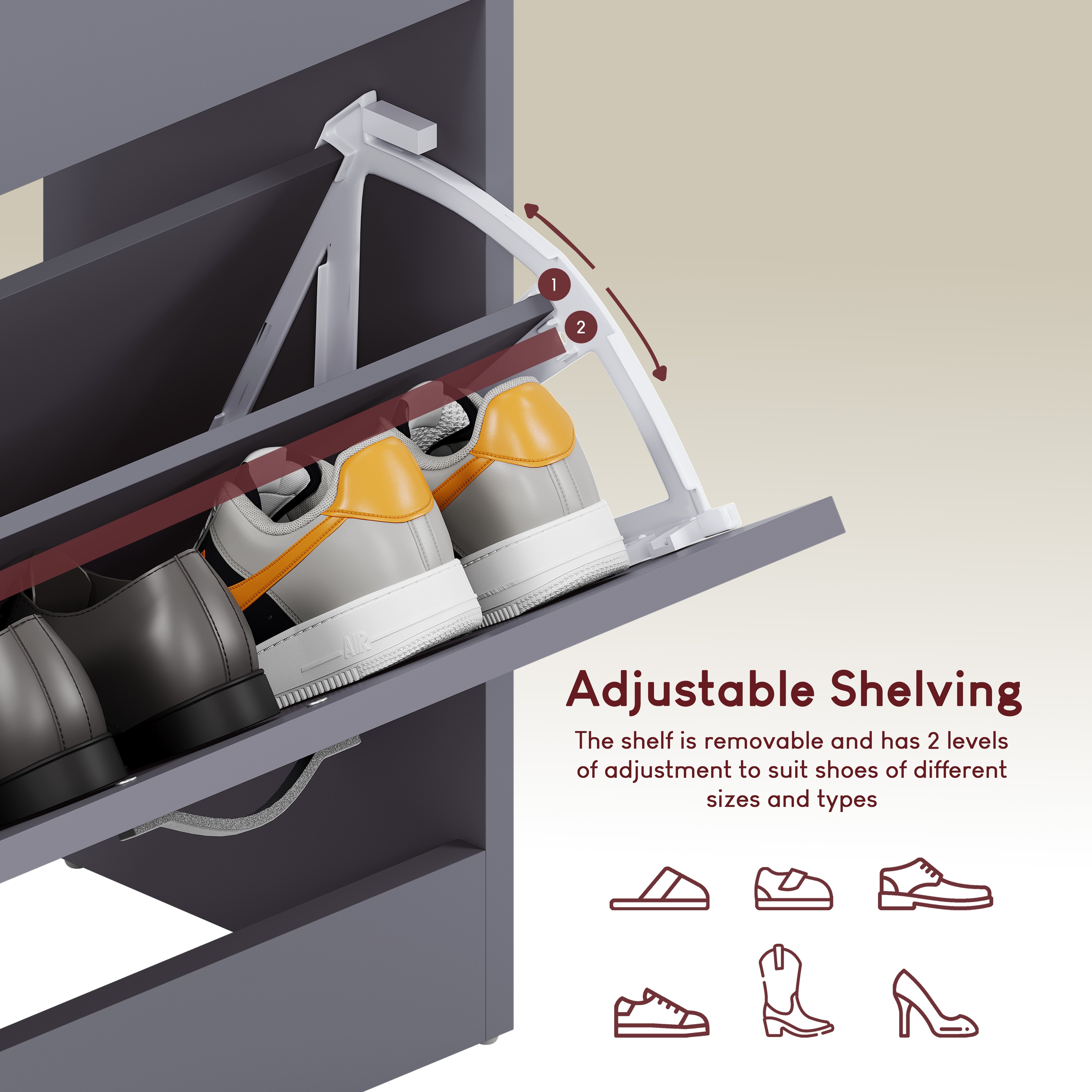 1
2
AIR

Adjustable Shelving
The shelf is removable and has 2 levels of adjustment to suit shoes of different sizes and types