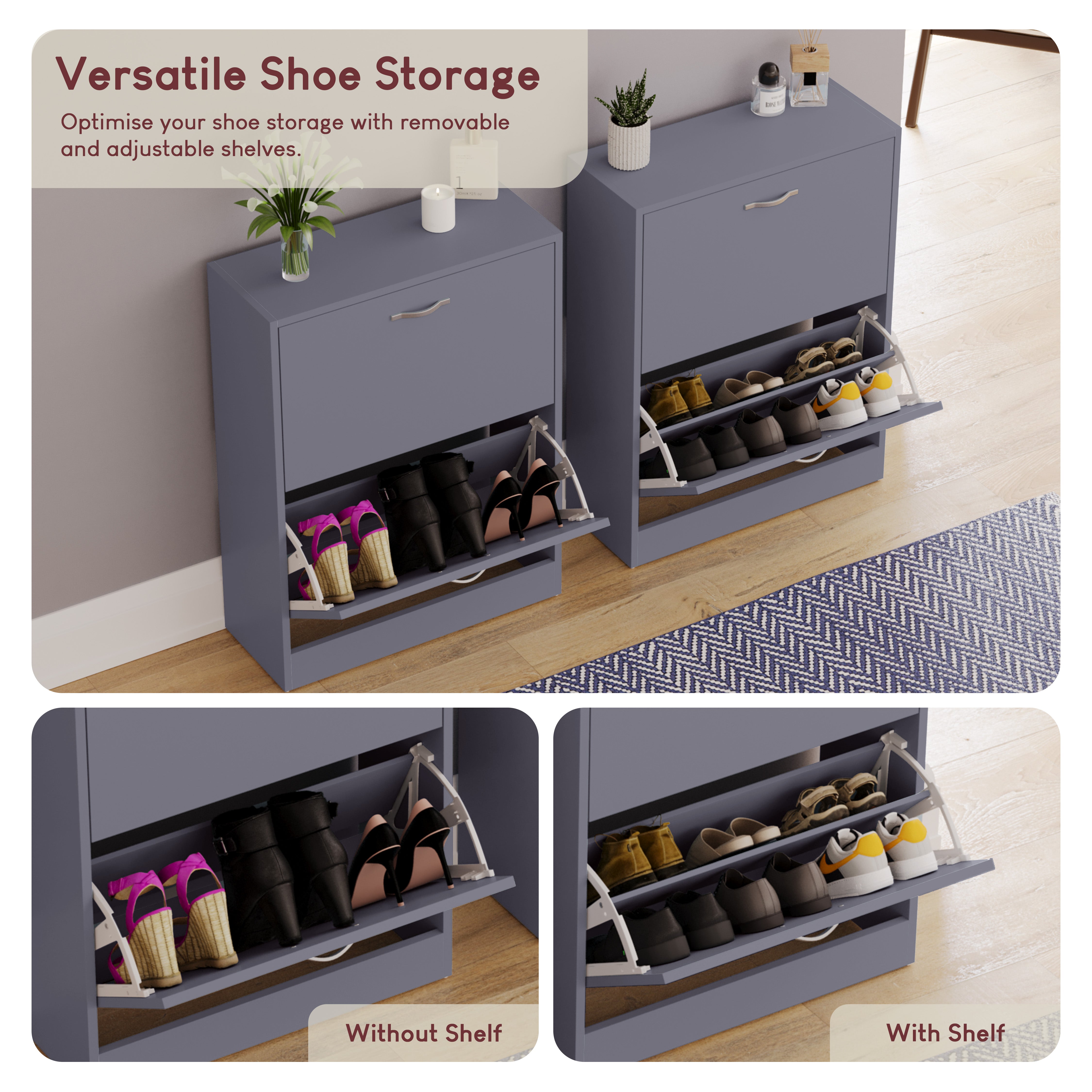 Versatile Shoe Storage

Optimise your shoe storage with removable and adjustable shelves.

Without Shelf

With Shelf