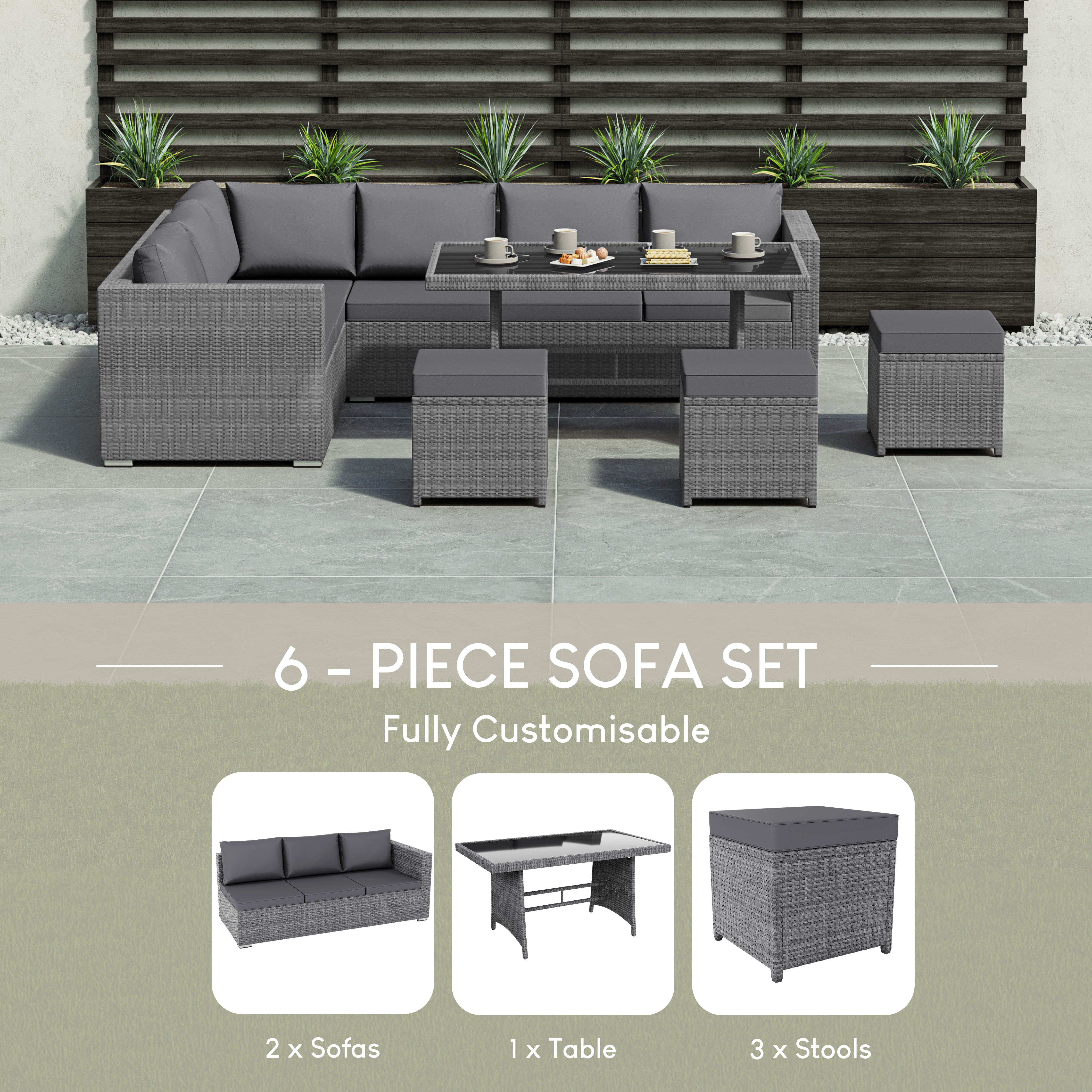 6 - PIECE SOFA SET

Fully Customisable

2 x Sofas

1 x Table

3 x Stools