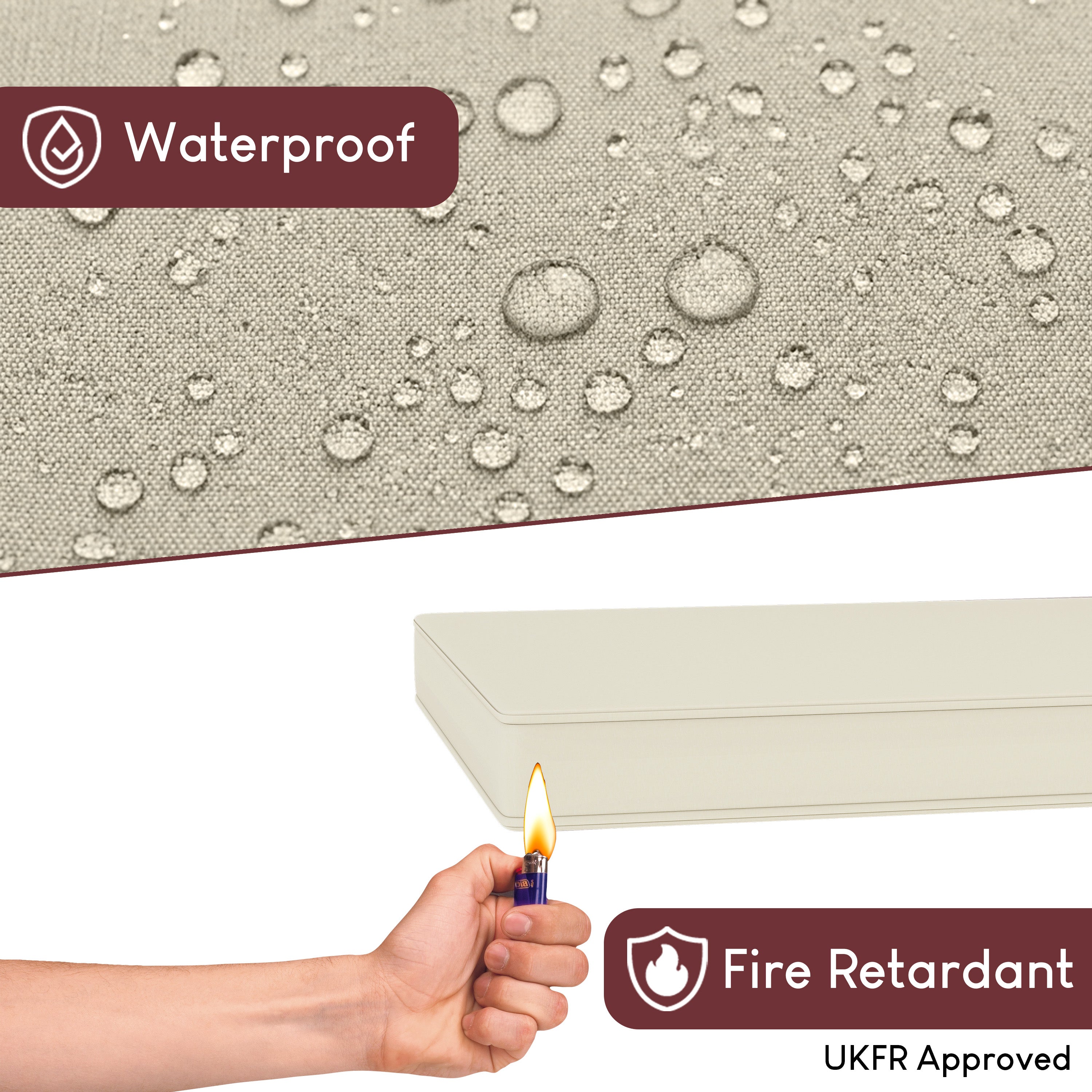 Waterproof

BIC

Fire Retardant

UKFR Approved