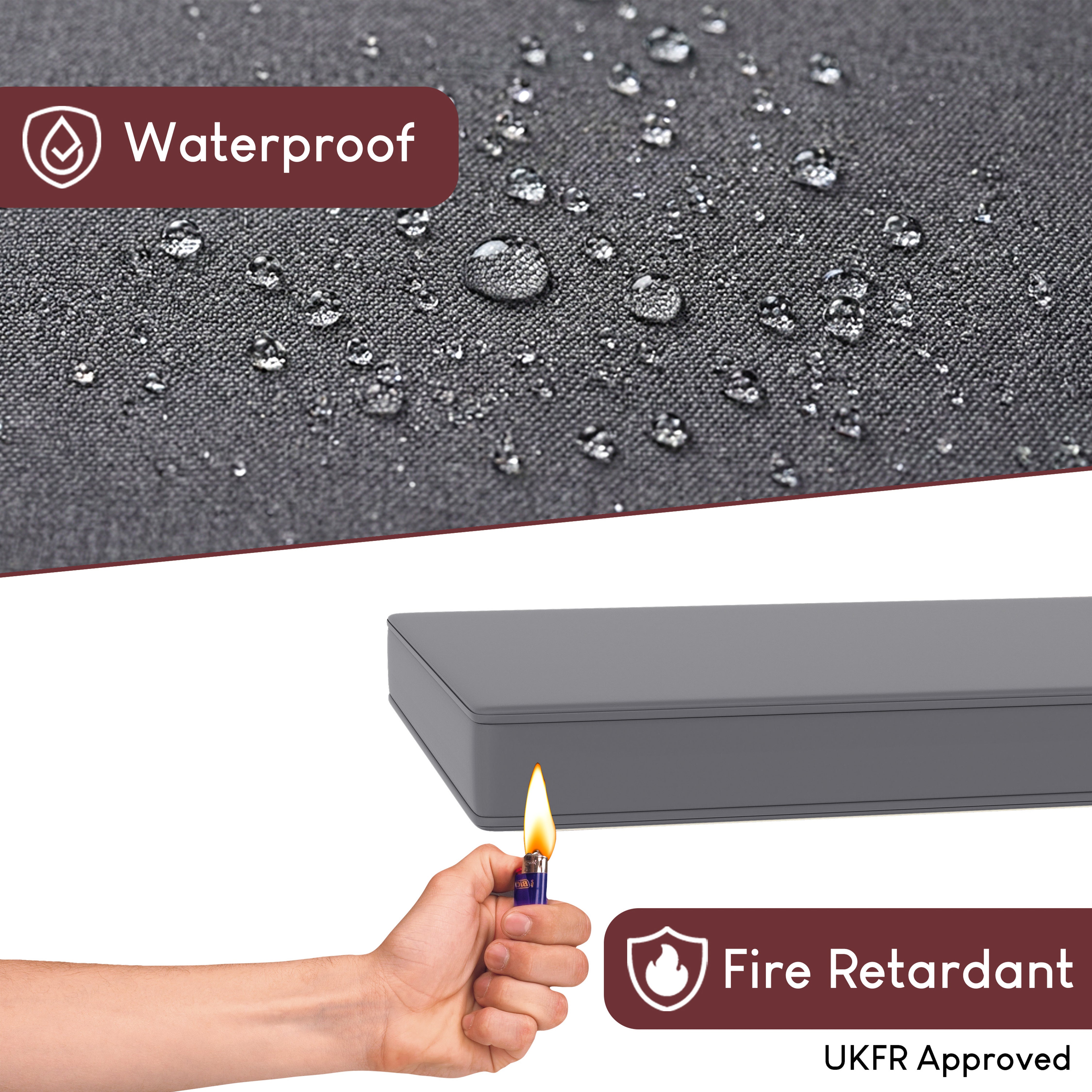 Waterproof

BIC

Fire Retardant

UKFR Approved