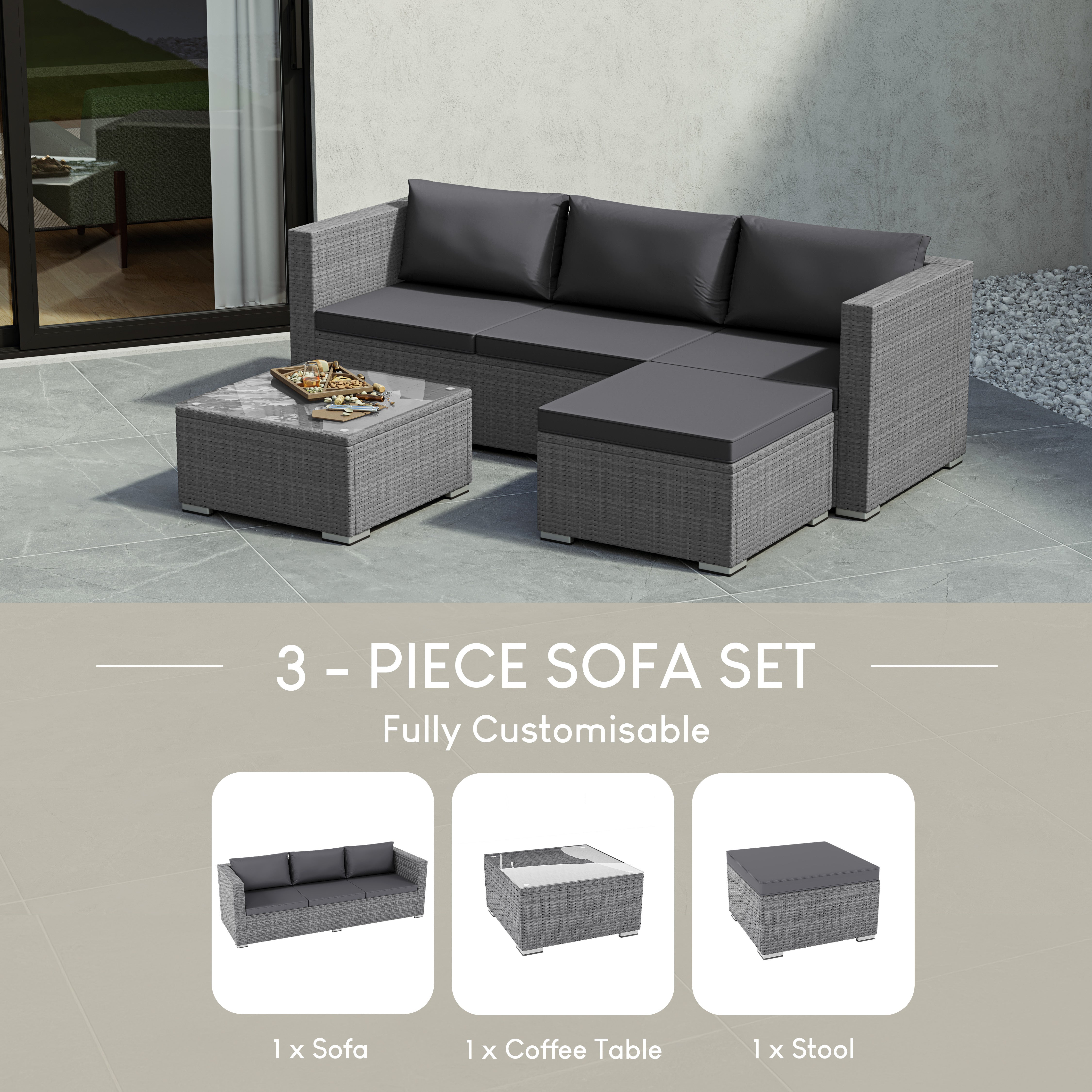 3 - PIECE SOFA SET

Fully Customisable

1 x Sofa

1 x Coffee Table

1 x Stool