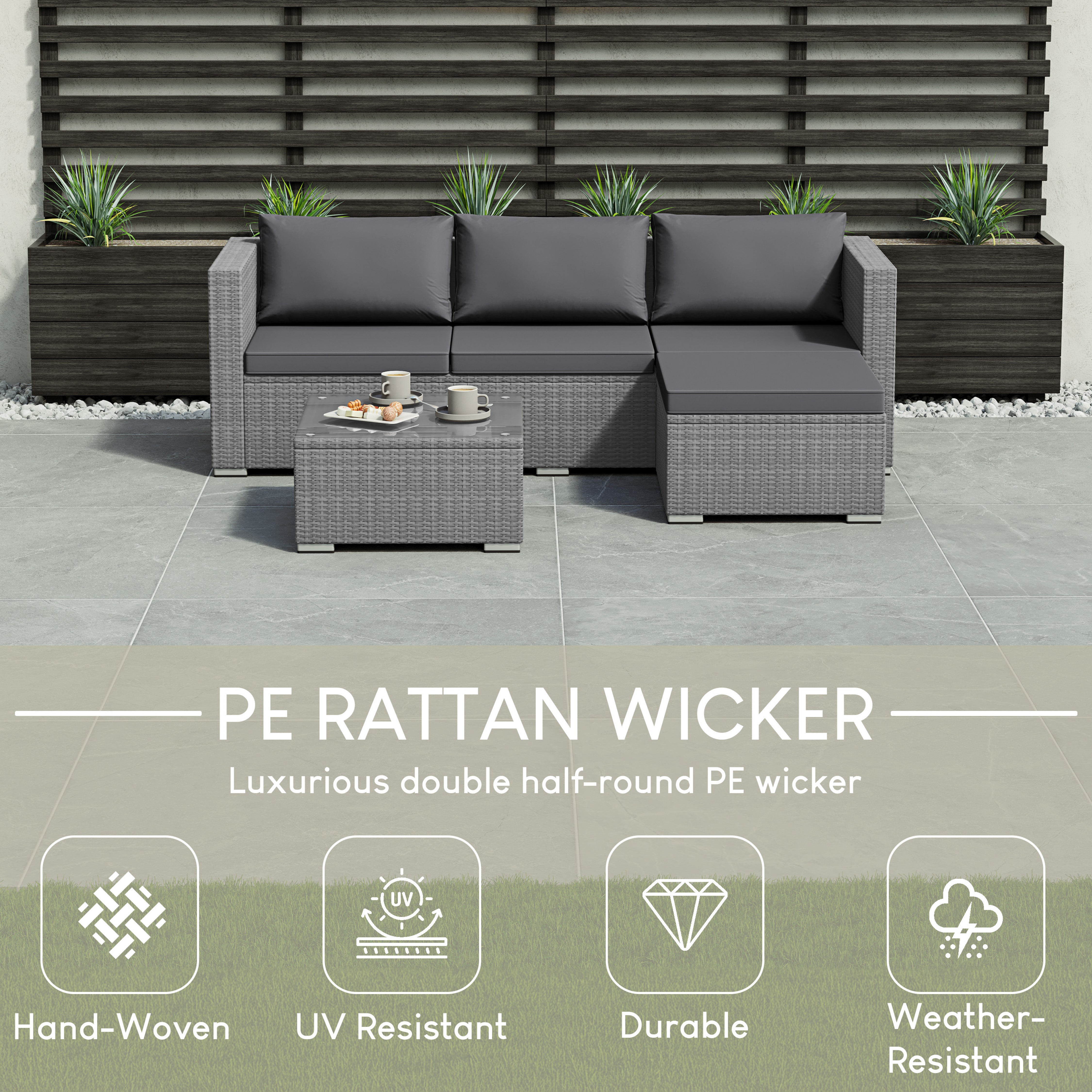 PE RATTAN WICKER

Luxurious double half-round PE wicker

UV

Hand-Woven

UV Resistant

Durable

Weather-Resistant