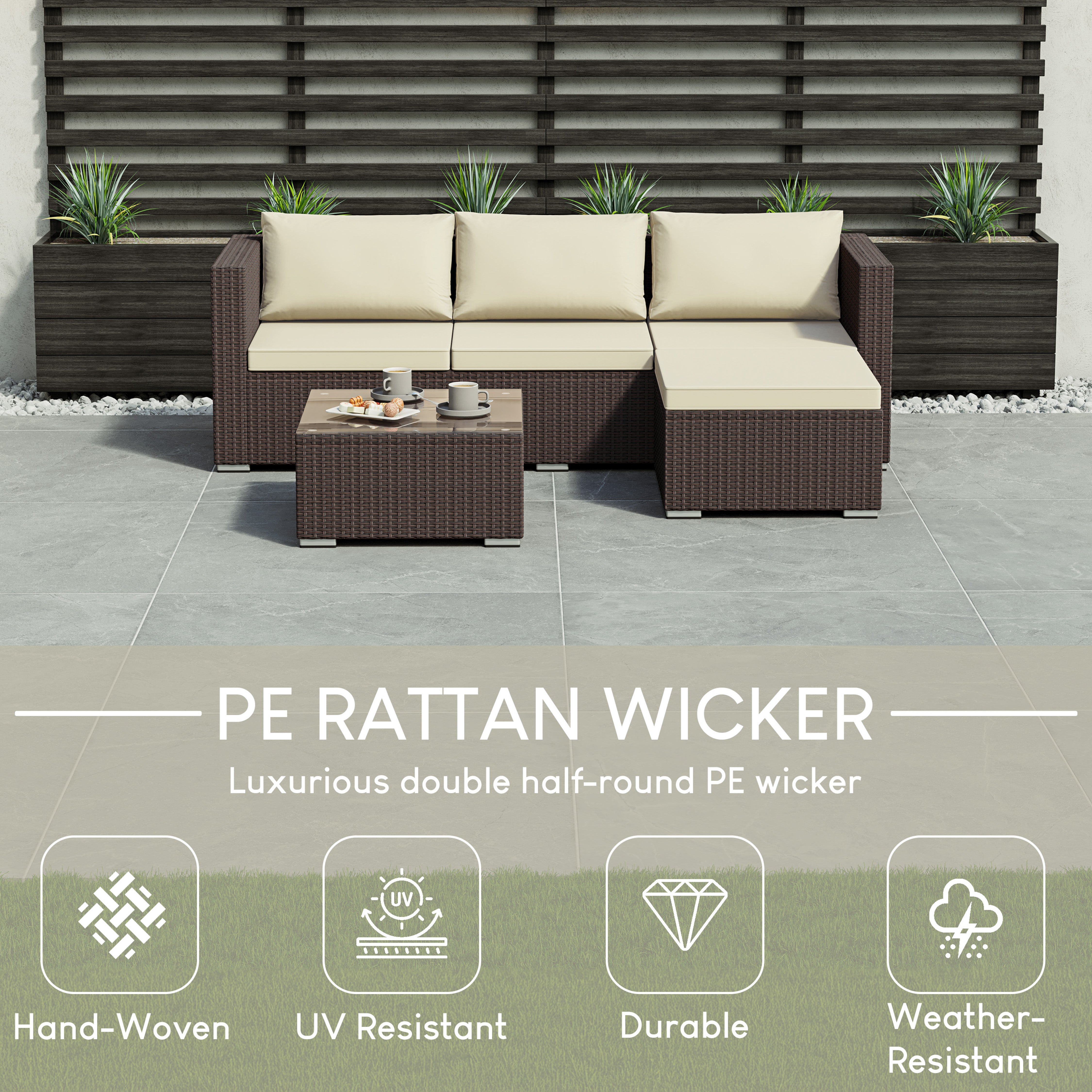 PE RATTAN WICKER

Luxurious double half-round PE wicker

UV

Hand-Woven

UV Resistant

Durable

Weather-Resistant