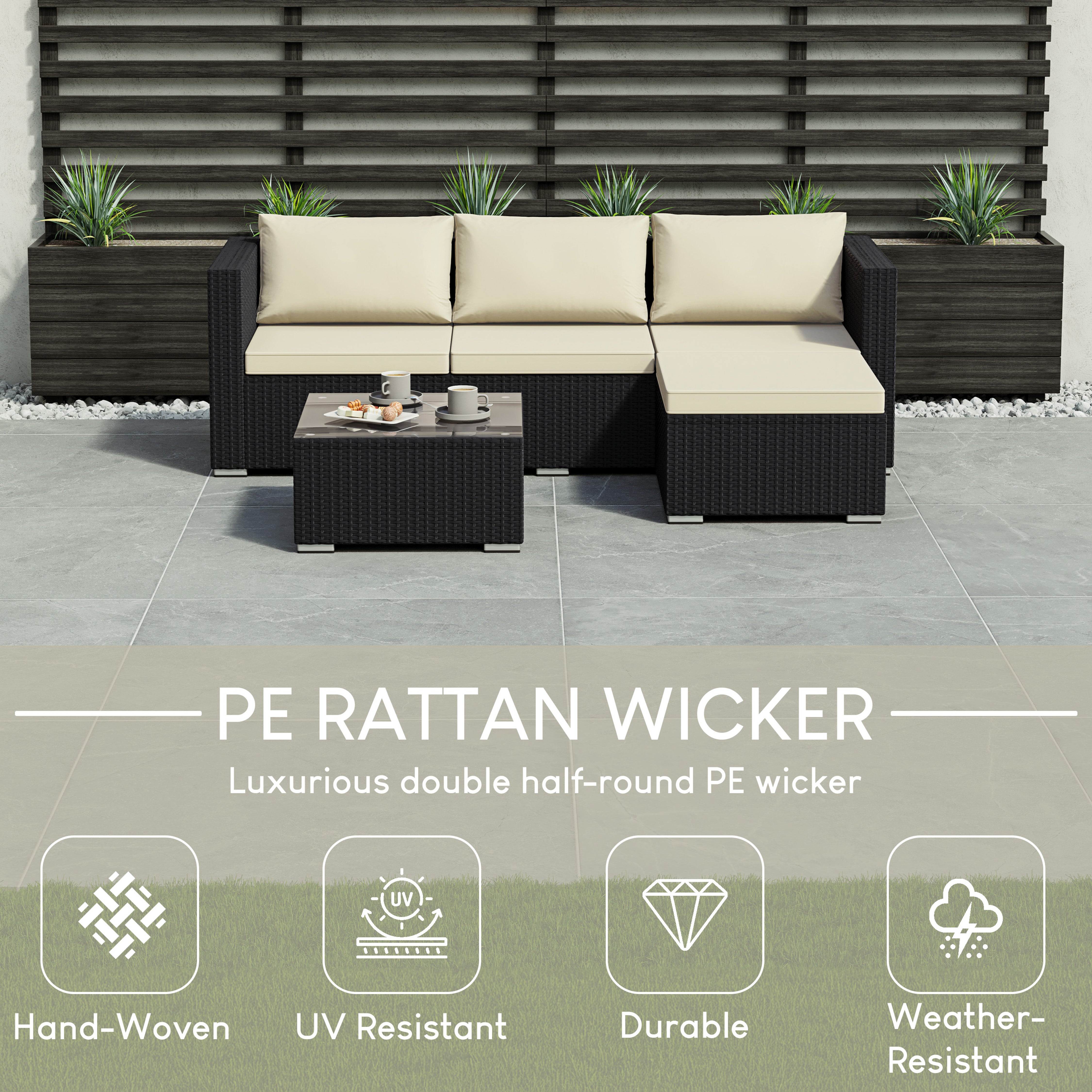 PE RATTAN WICKER

Luxurious double half-round PE wicker

UV

Hand-Woven

UV Resistant

Durable

Weather-Resistant