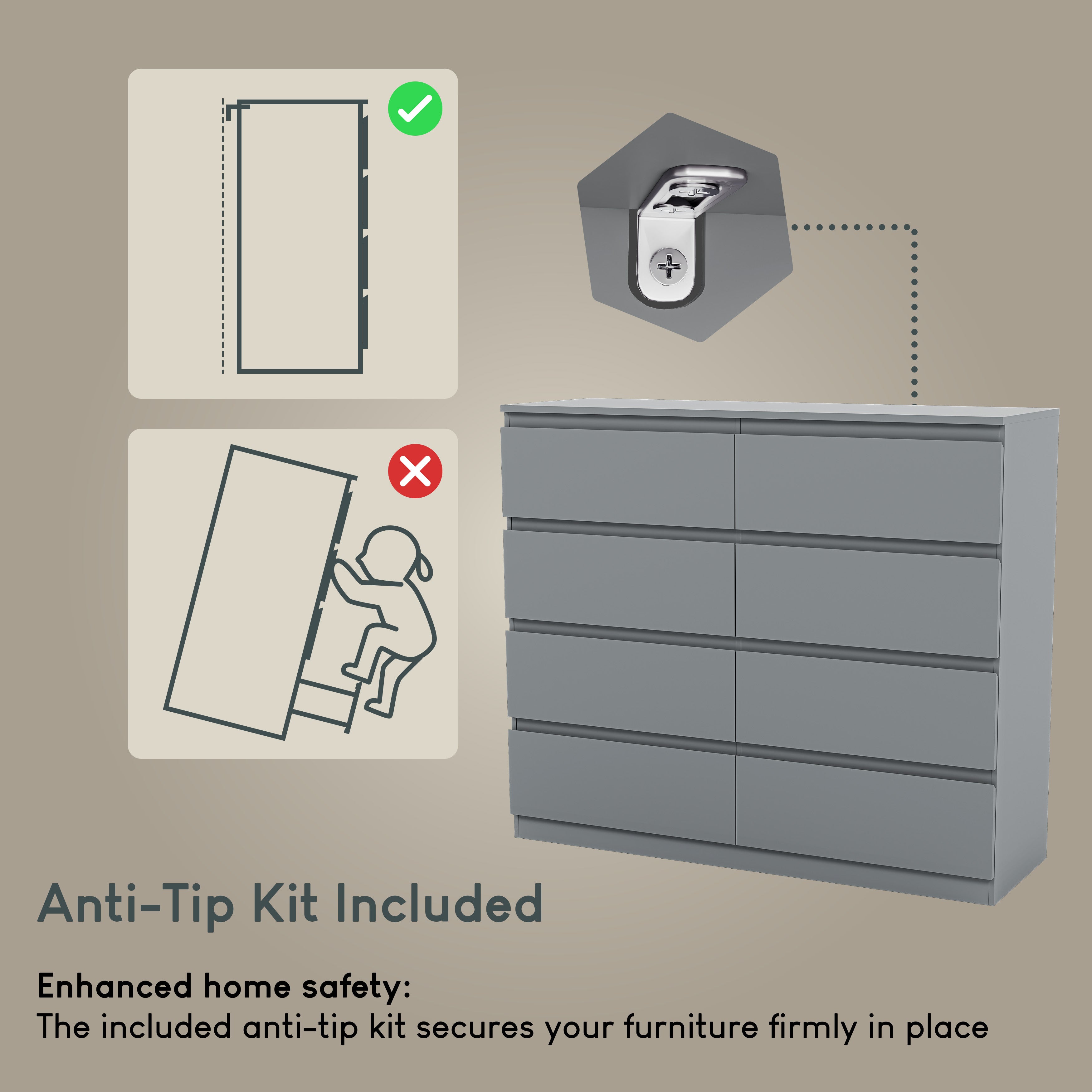 Anti-Tip Kit Included

Enhanced home safety:
The included anti-tip kit secures your furniture firmly in place