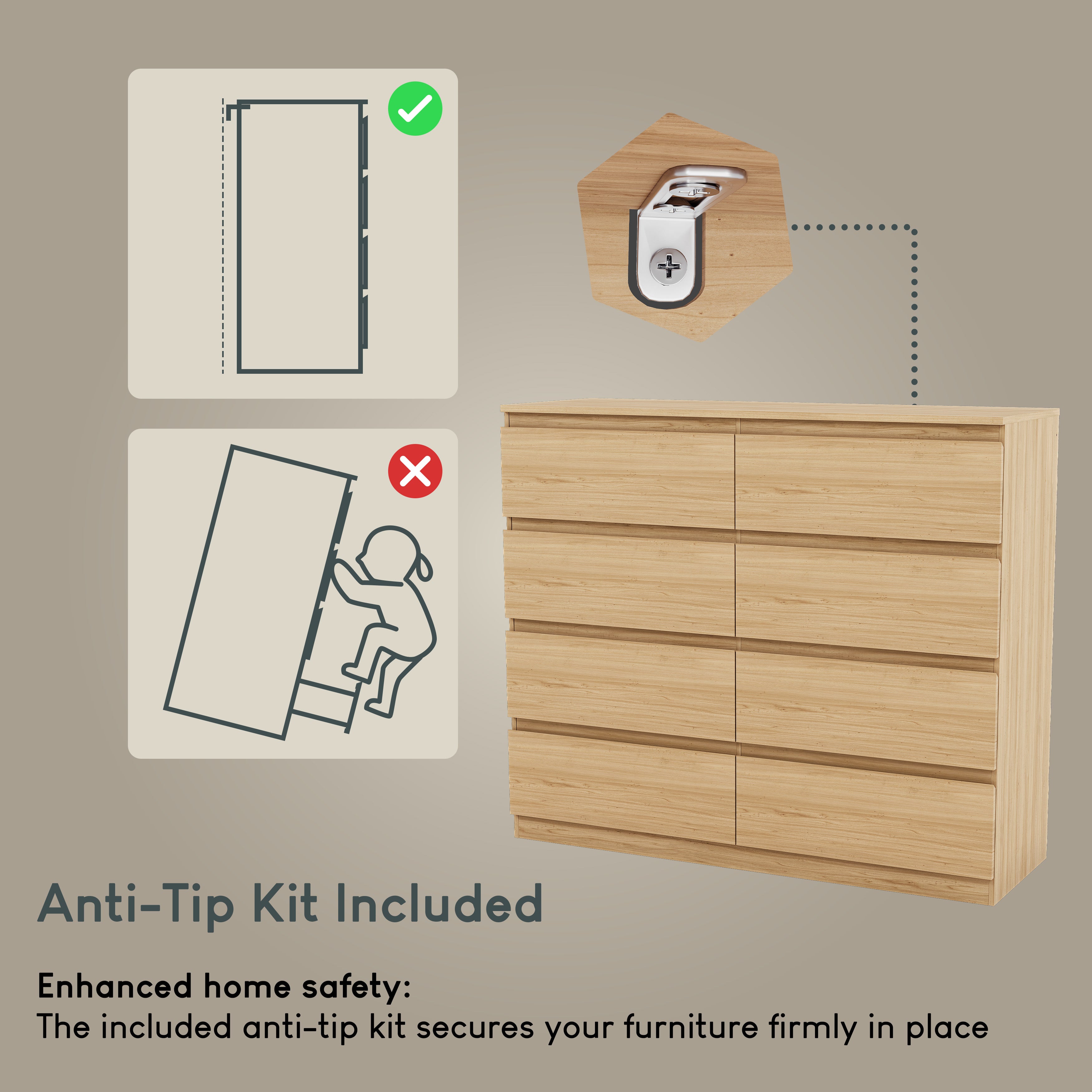 Anti-Tip Kit Included

Enhanced home safety:
The included anti-tip kit secures your furniture firmly in place