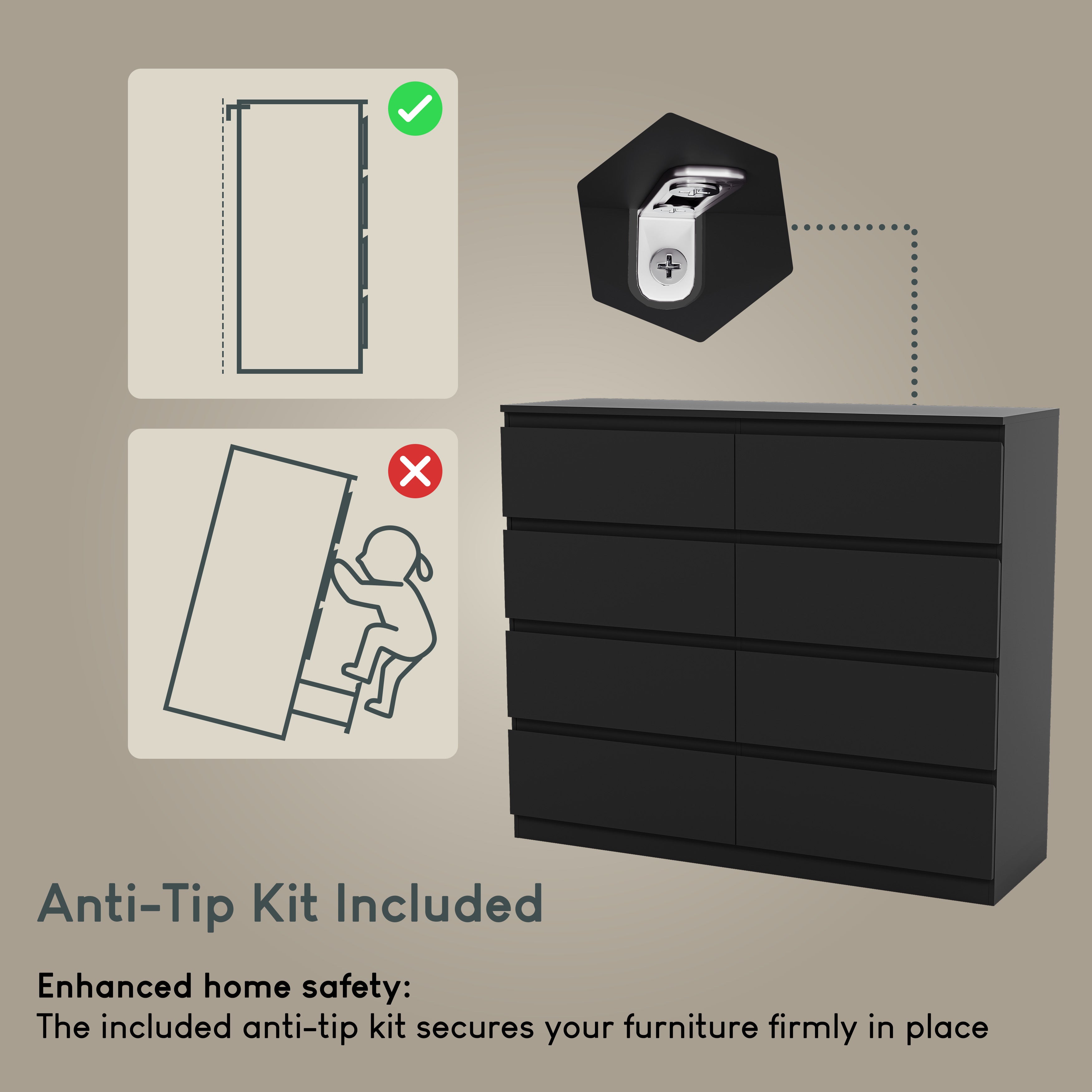 Anti-Tip Kit Included

Enhanced home safety:
The included anti-tip kit secures your furniture firmly in place