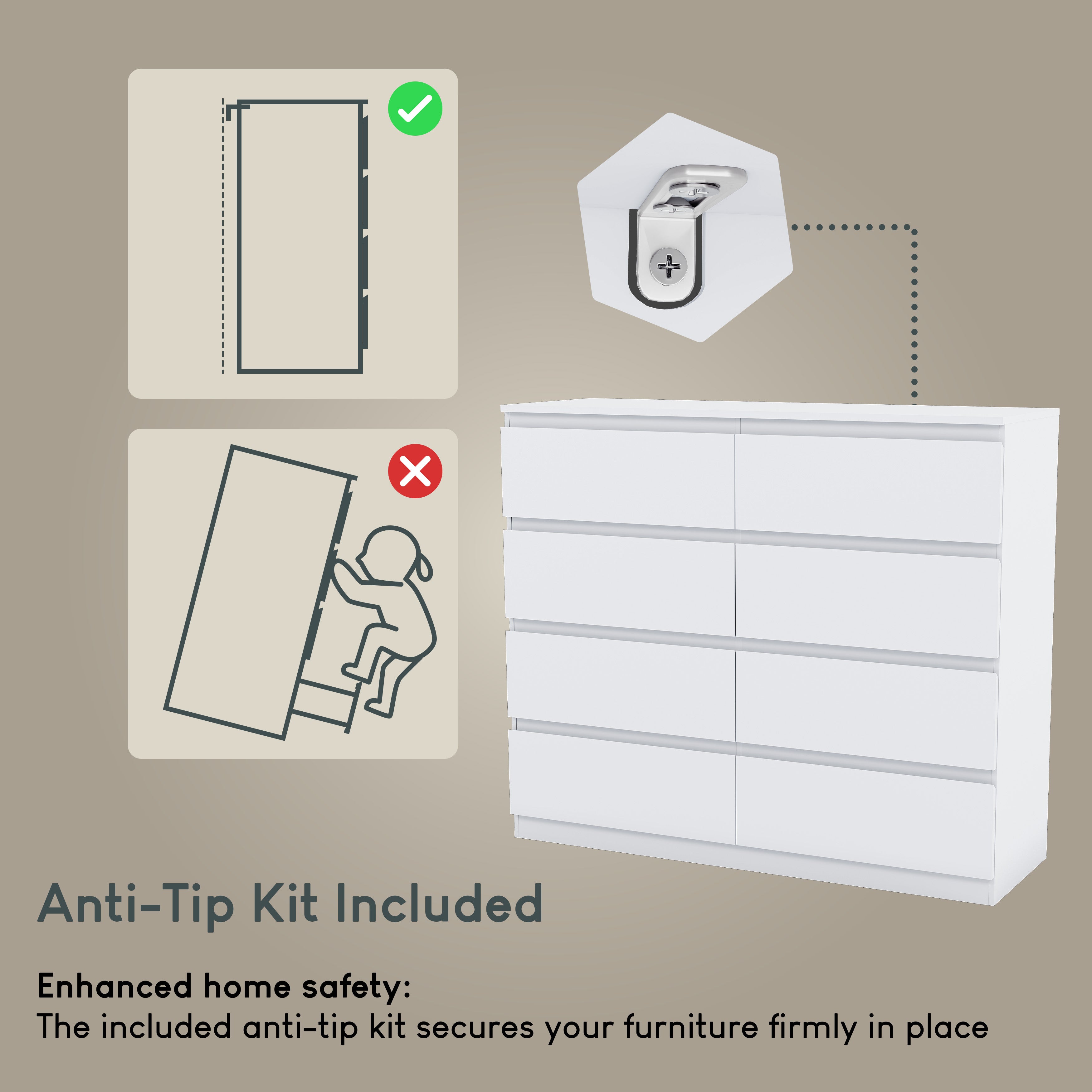 Anti-Tip Kit Included

Enhanced home safety:
The included anti-tip kit secures your furniture firmly in place