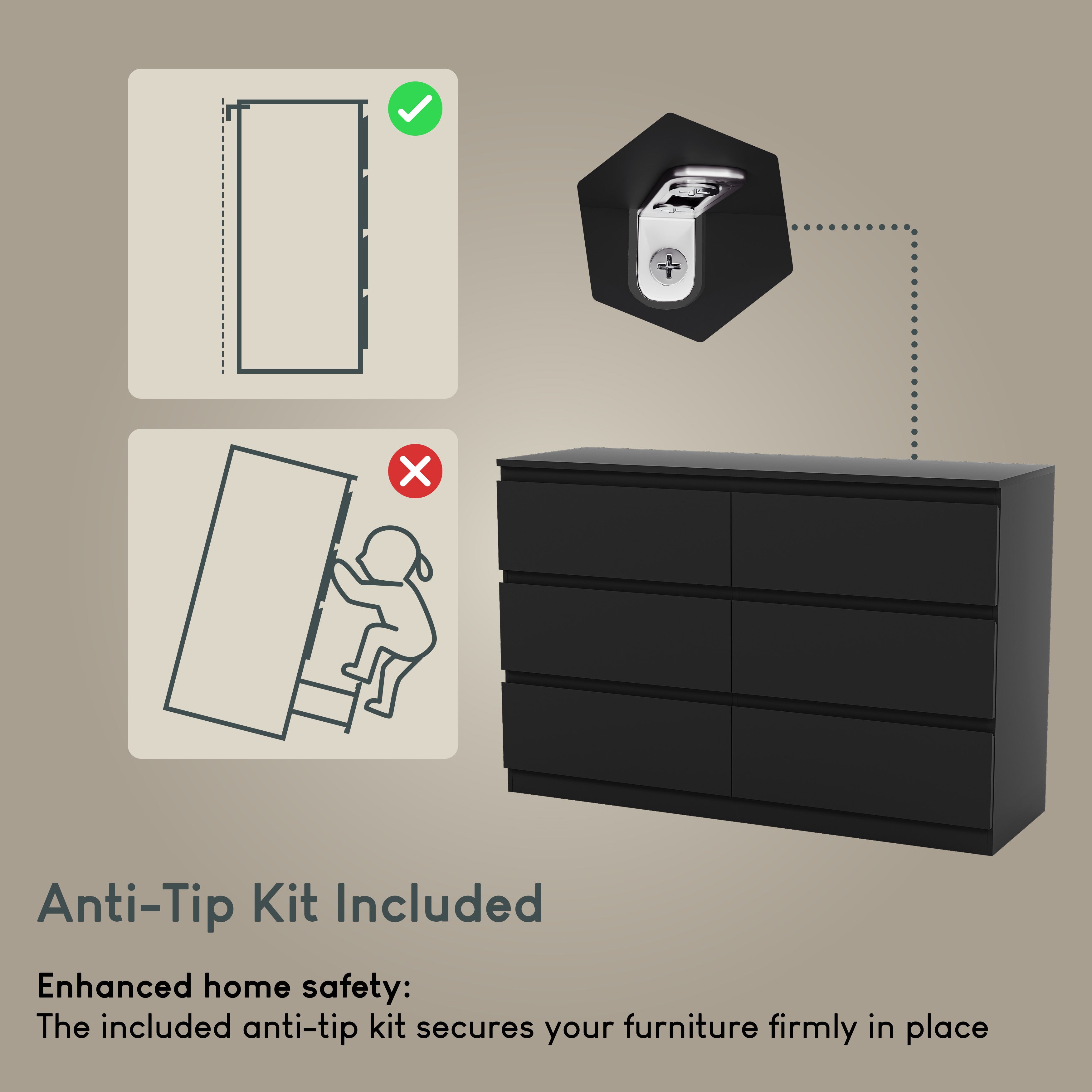 Anti-Tip Kit Included

Enhanced home safety:
The included anti-tip kit secures your furniture firmly in place