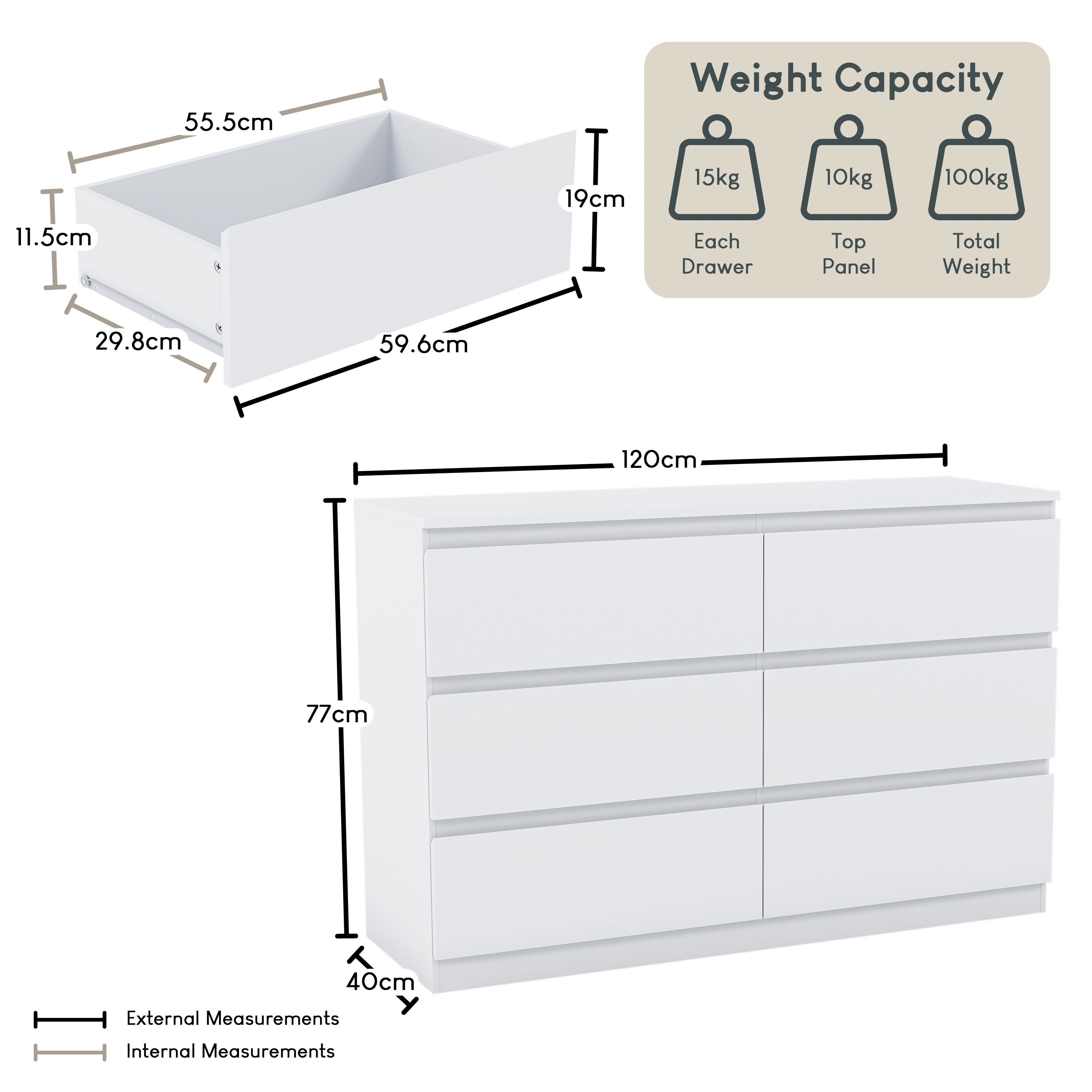 55.5cm

11.5cm

19cm

29.8cm

59.6cm

Weight Capacity

15kg
Each Drawer

10kg
Top Panel

100kg
Total Weight

120cm

77cm

40cm

External Measurements

Internal Measurements