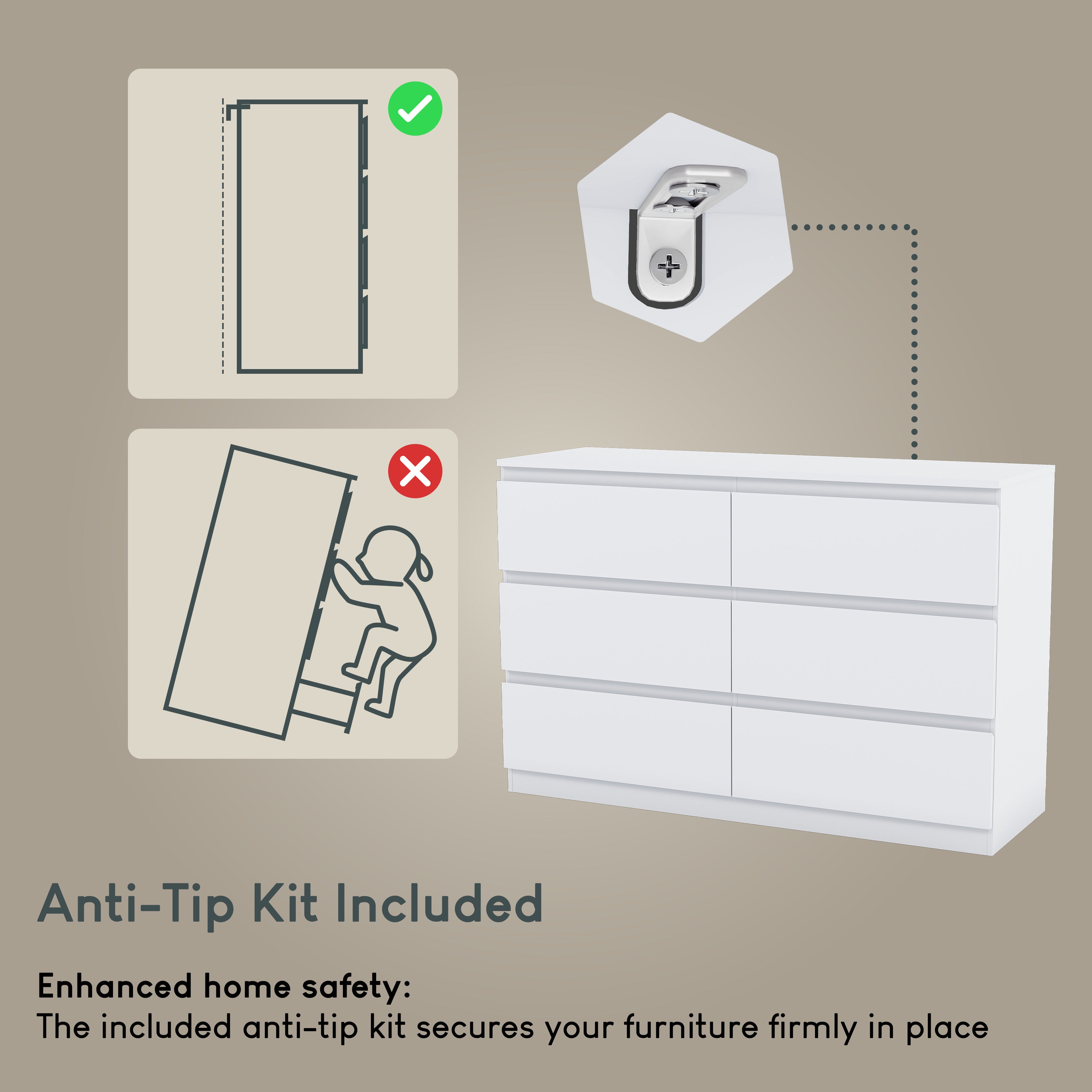 Anti-Tip Kit Included

Enhanced home safety:
The included anti-tip kit secures your furniture firmly in place