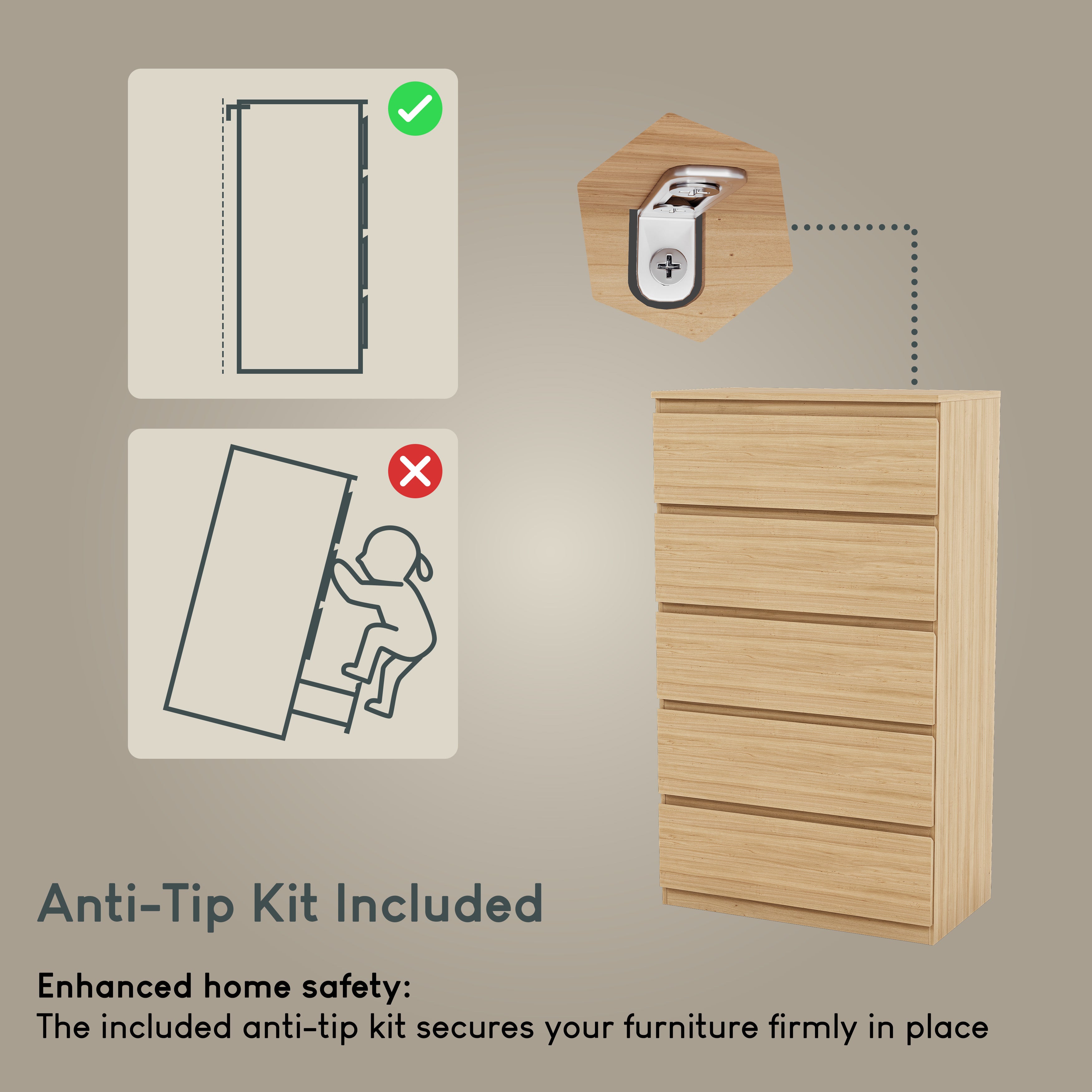 Anti-Tip Kit Included

Enhanced home safety:
The included anti-tip kit secures your furniture firmly in place