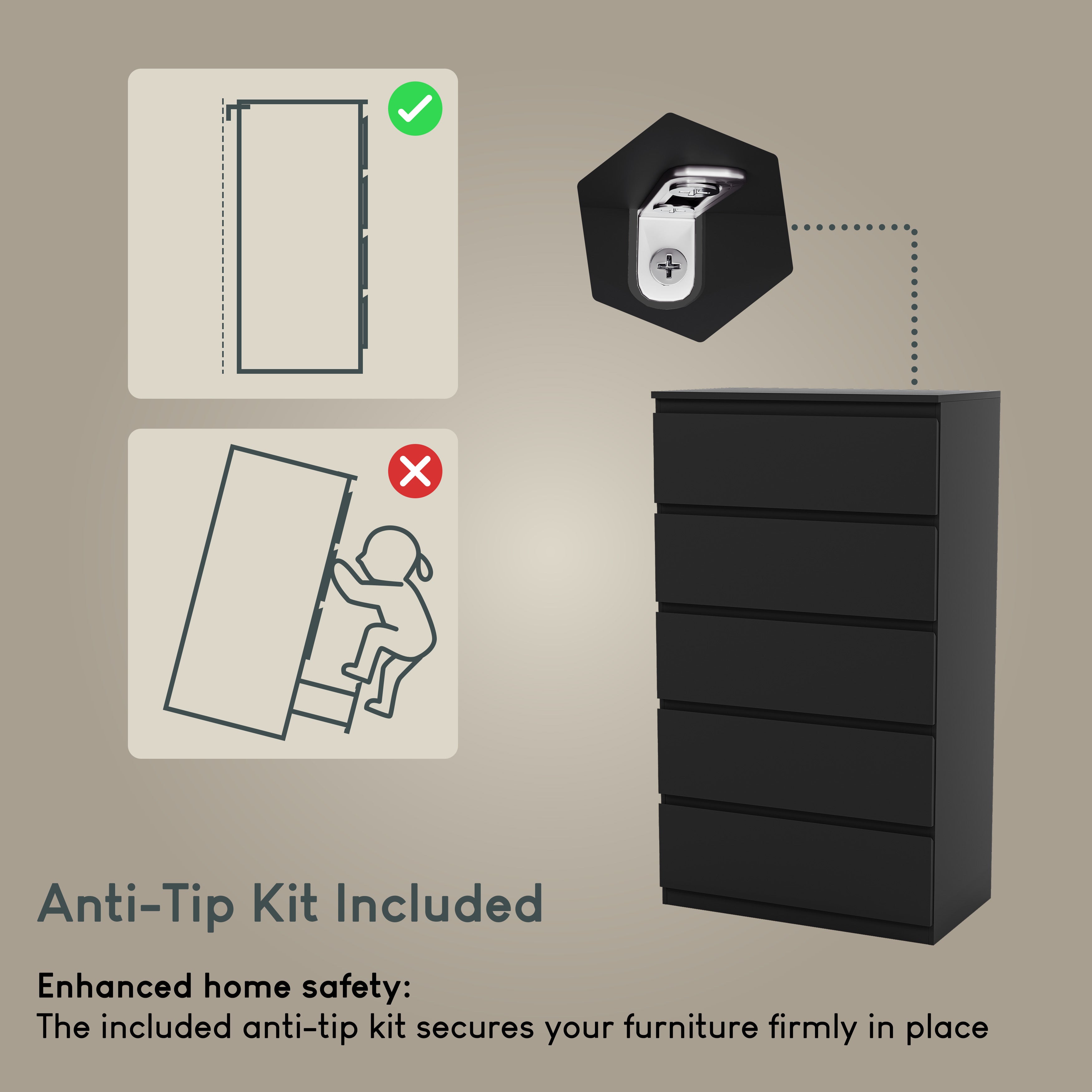 Anti-Tip Kit Included

Enhanced home safety:
The included anti-tip kit secures your furniture firmly in place