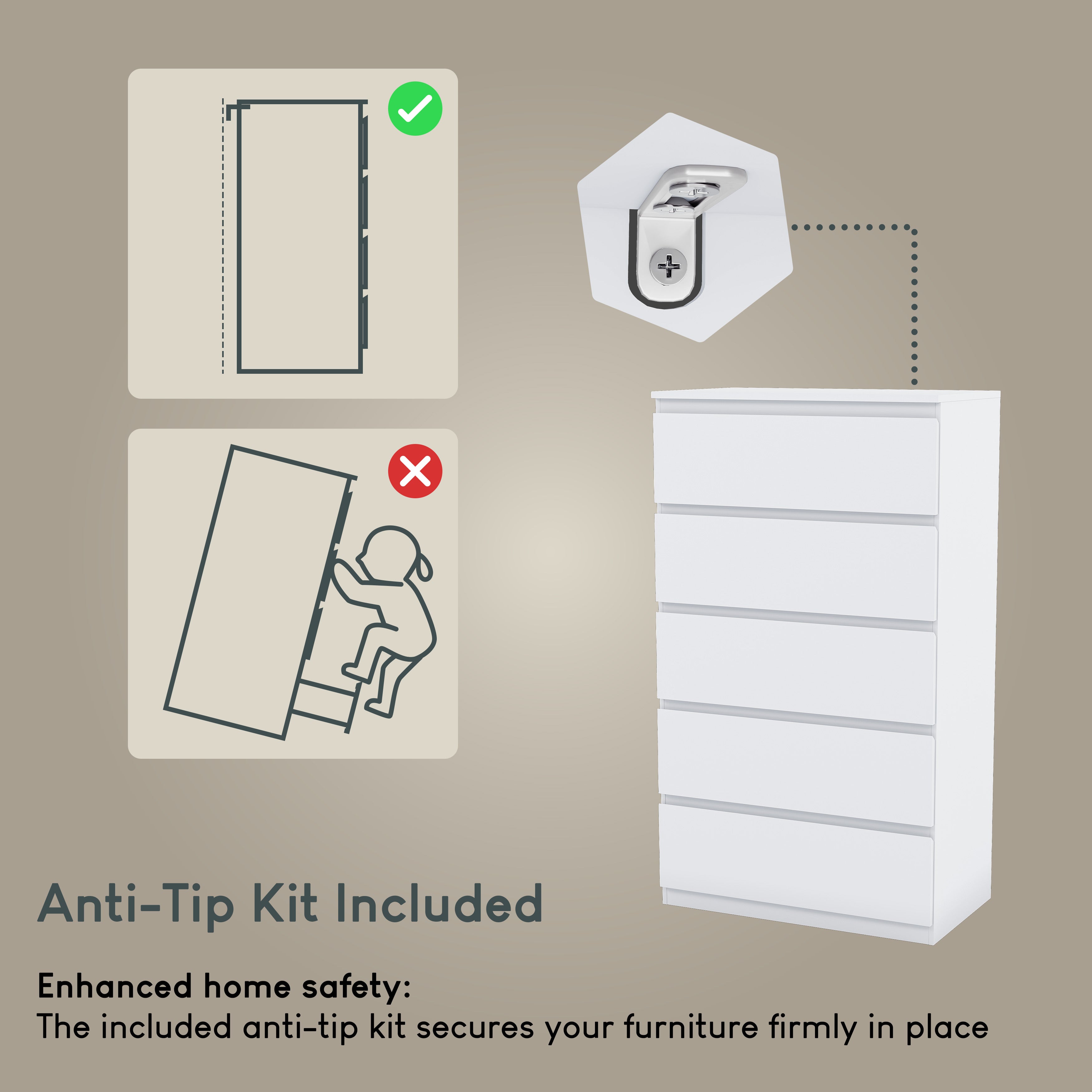 Anti-Tip Kit Included

Enhanced home safety:
The included anti-tip kit secures your furniture firmly in place