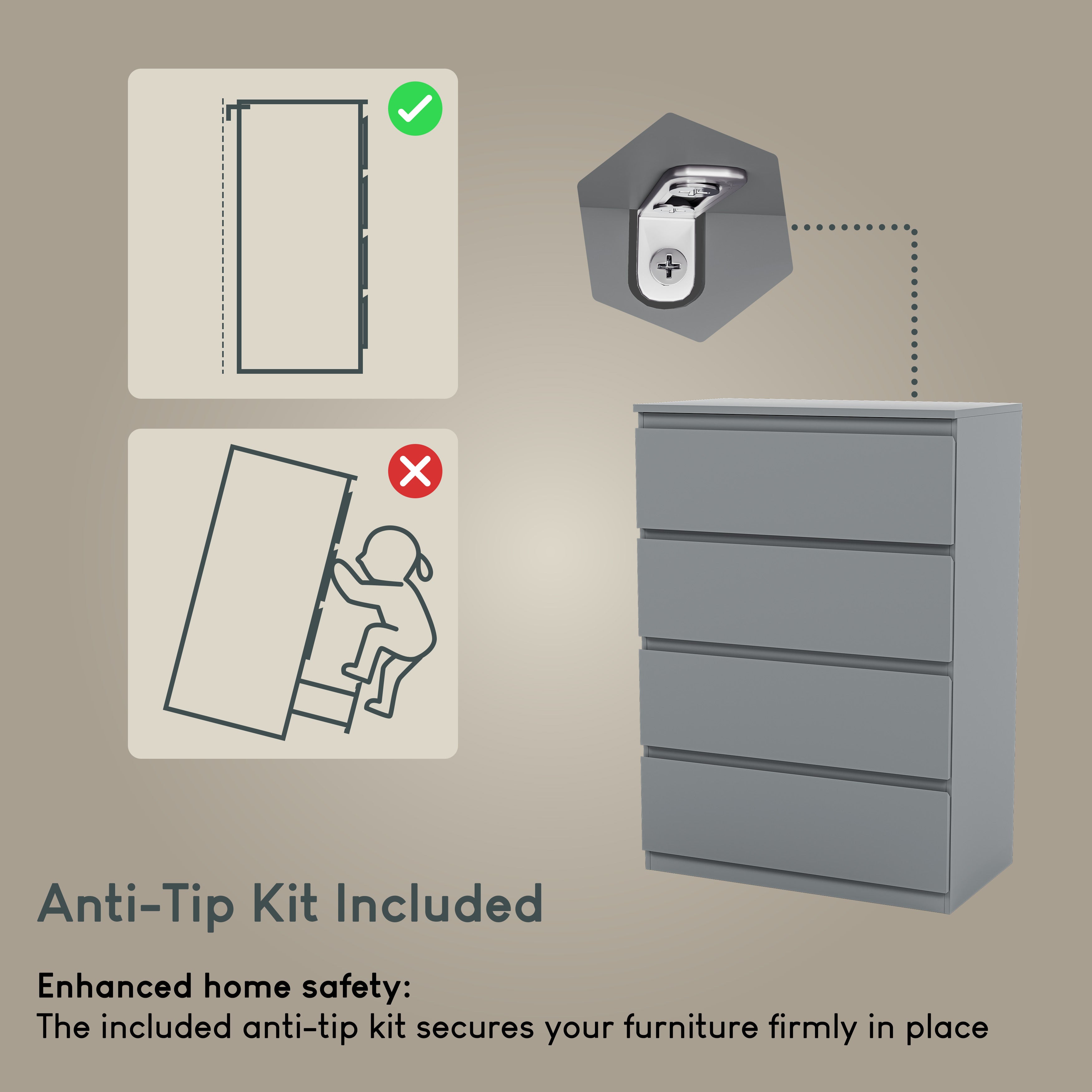 Anti-Tip Kit Included

Enhanced home safety:
The included anti-tip kit secures your furniture firmly in place