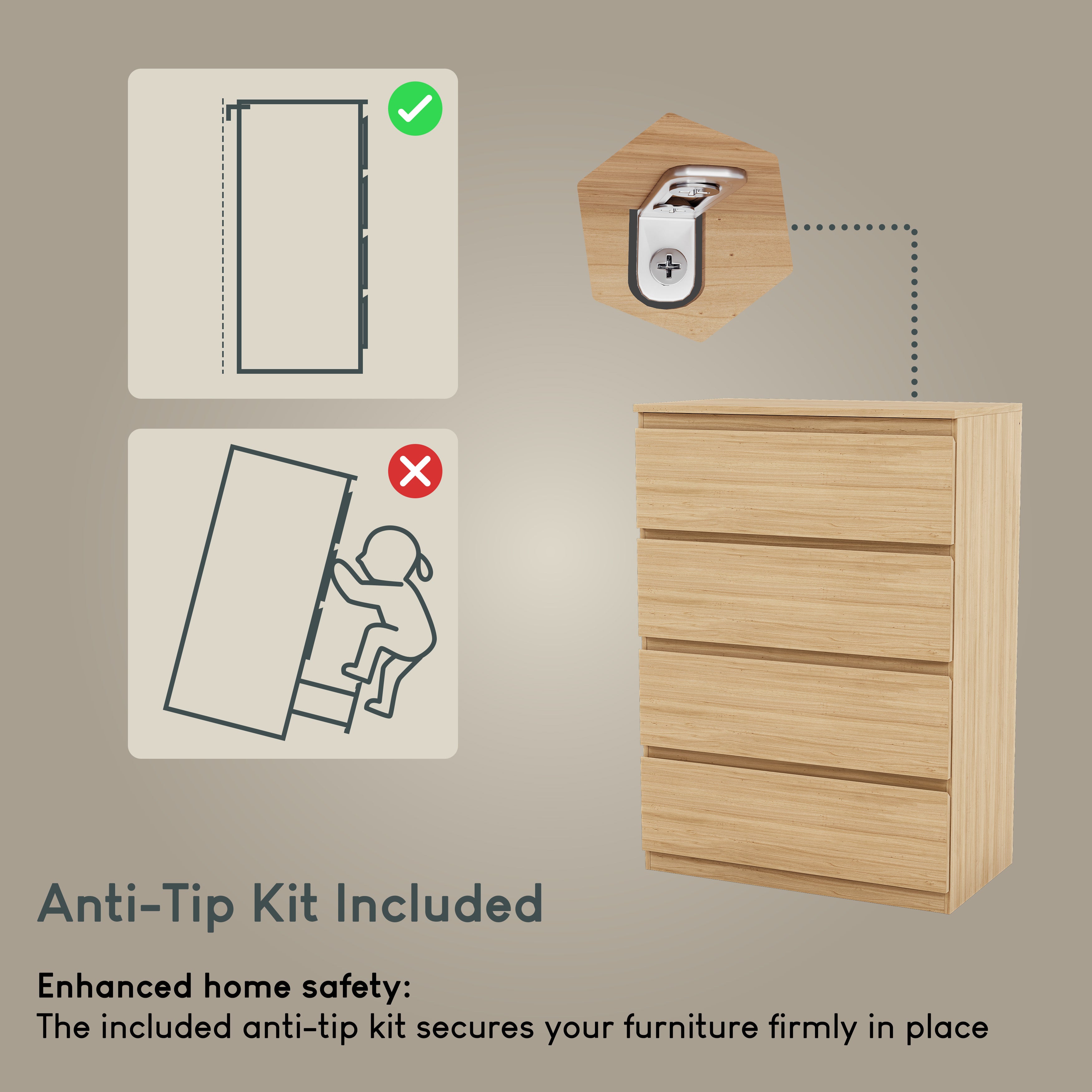 Anti-Tip Kit Included

Enhanced home safety:
The included anti-tip kit secures your furniture firmly in place