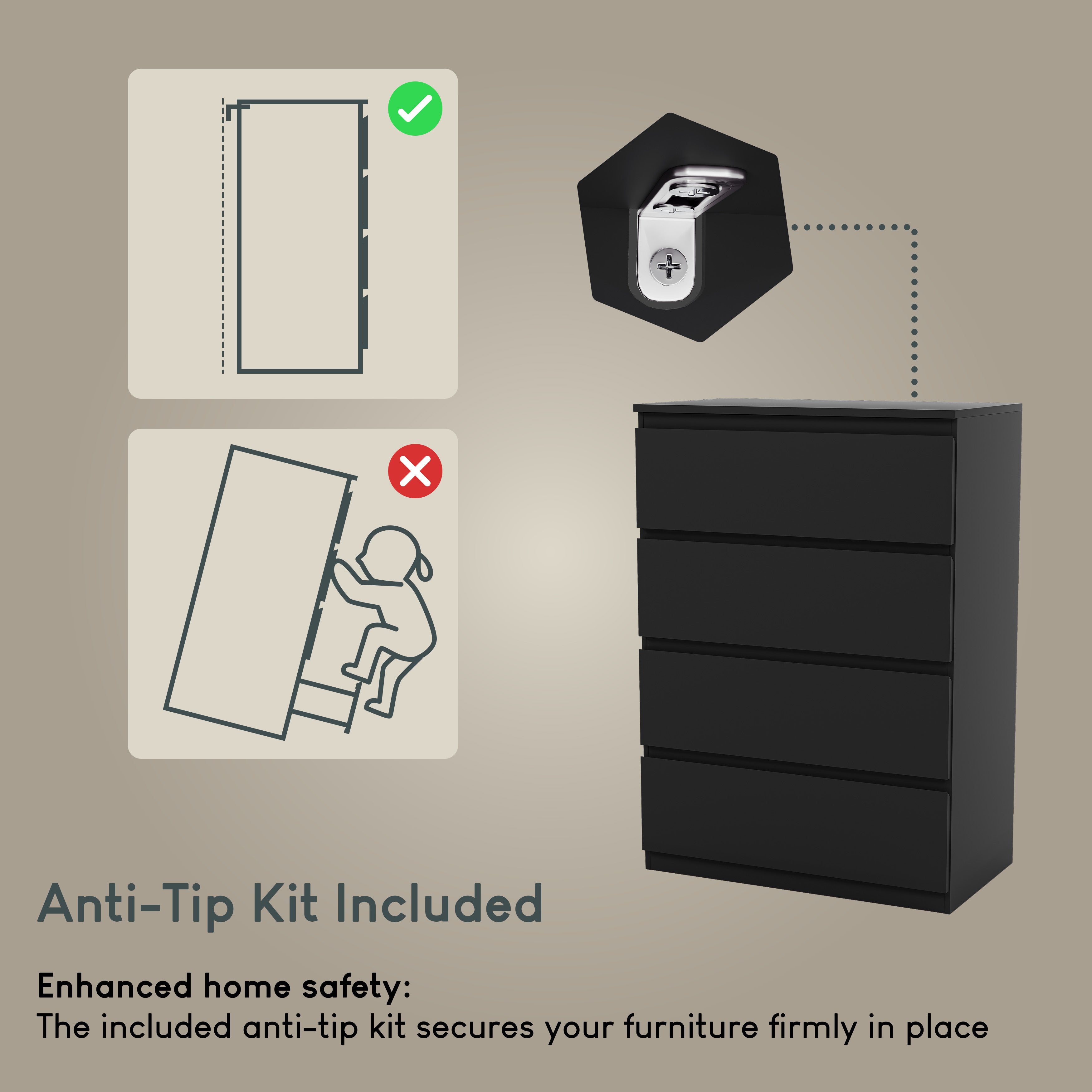 Anti-Tip Kit Included

Enhanced home safety:
The included anti-tip kit secures your furniture firmly in place