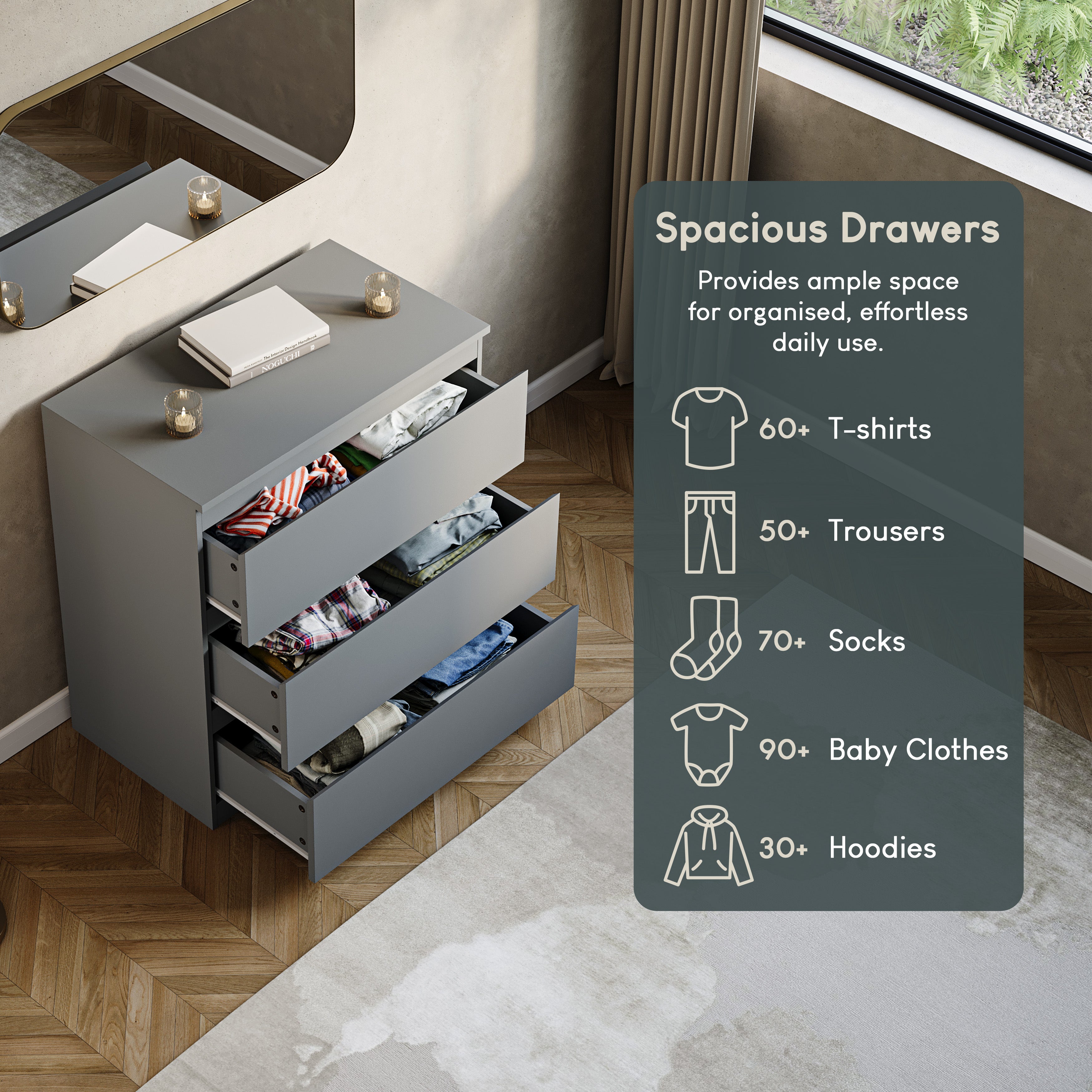 The Interior Design Handbook
NOGUCHI

Spacious Drawers

Provides ample space for organised, effortless daily use.

60+ T-shirts

50+ Trousers

70+ Socks

90+ Baby Clothes

30+ Hoodies