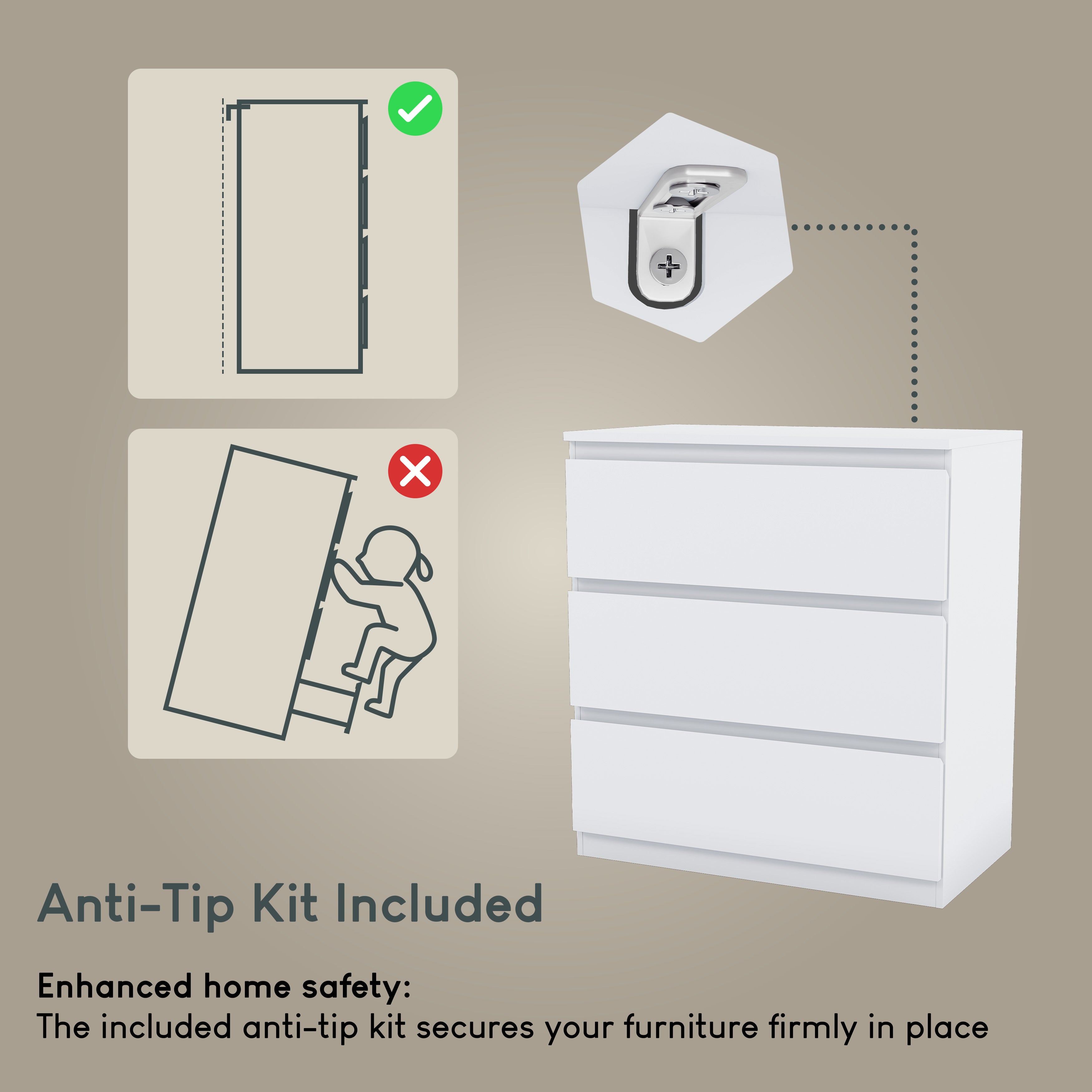 Anti-Tip Kit Included

Enhanced home safety:
The included anti-tip kit secures your furniture firmly in place