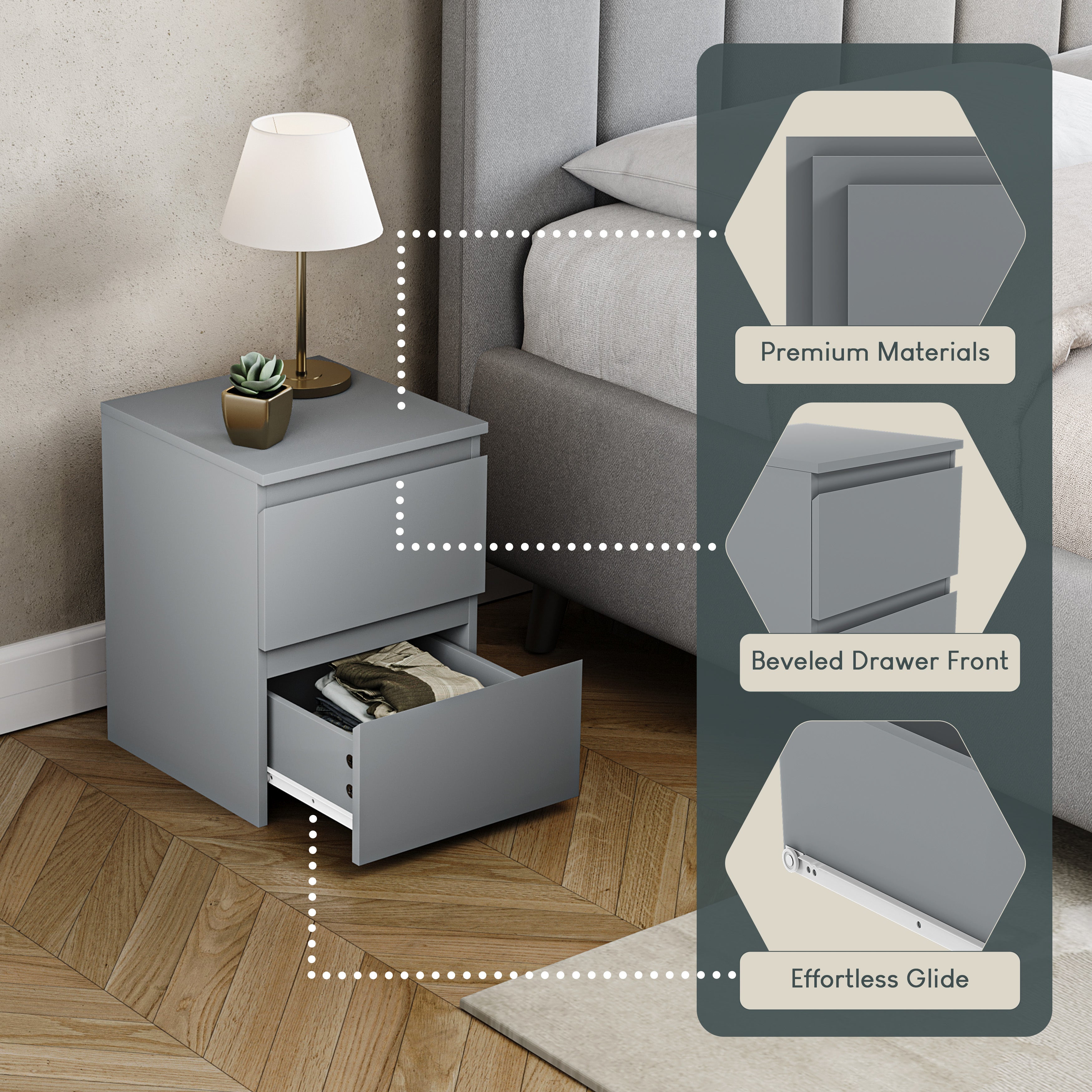 Premium Materials

Beveled Drawer Front

Effortless Glide