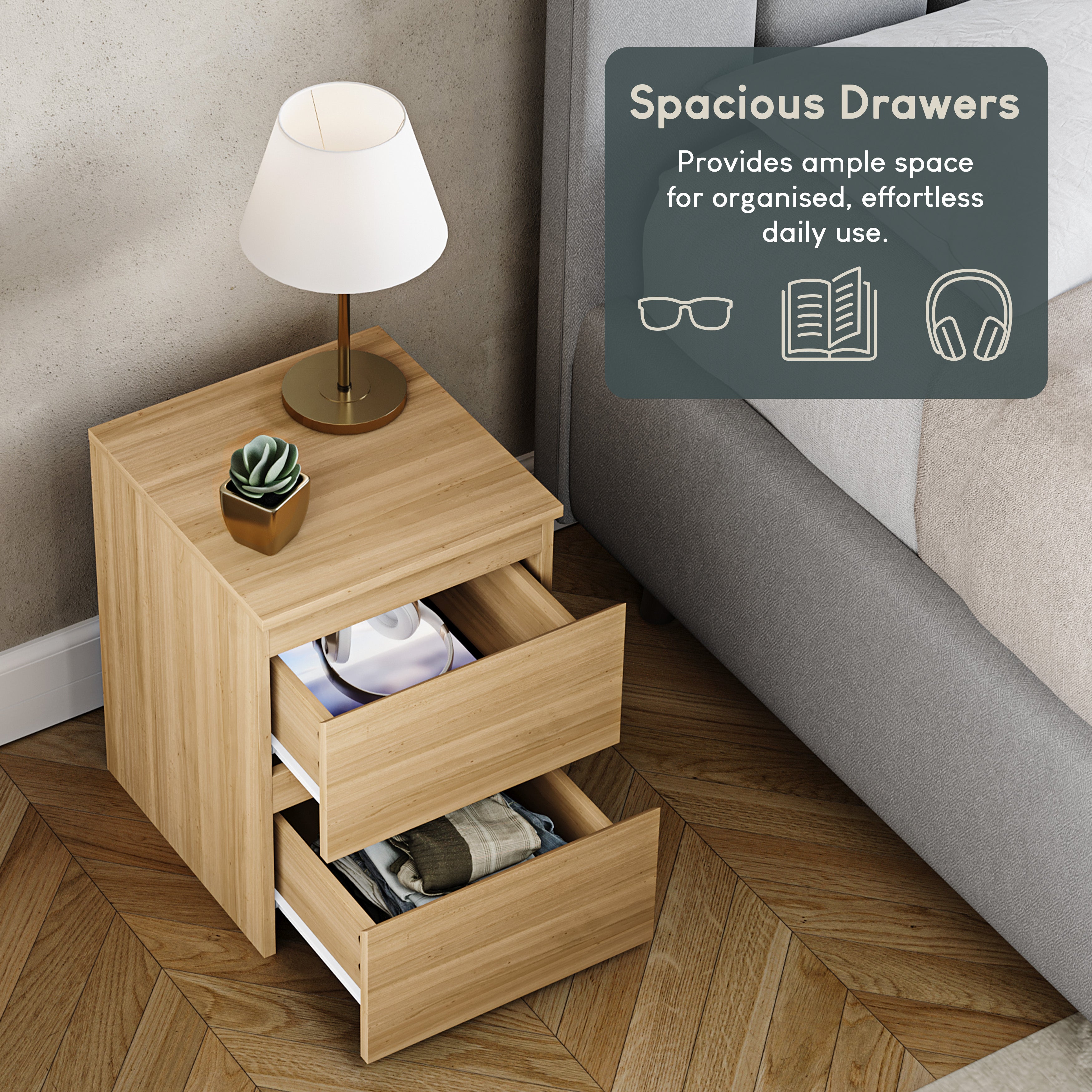 Spacious Drawers

Provides ample space for organised, effortless daily use.