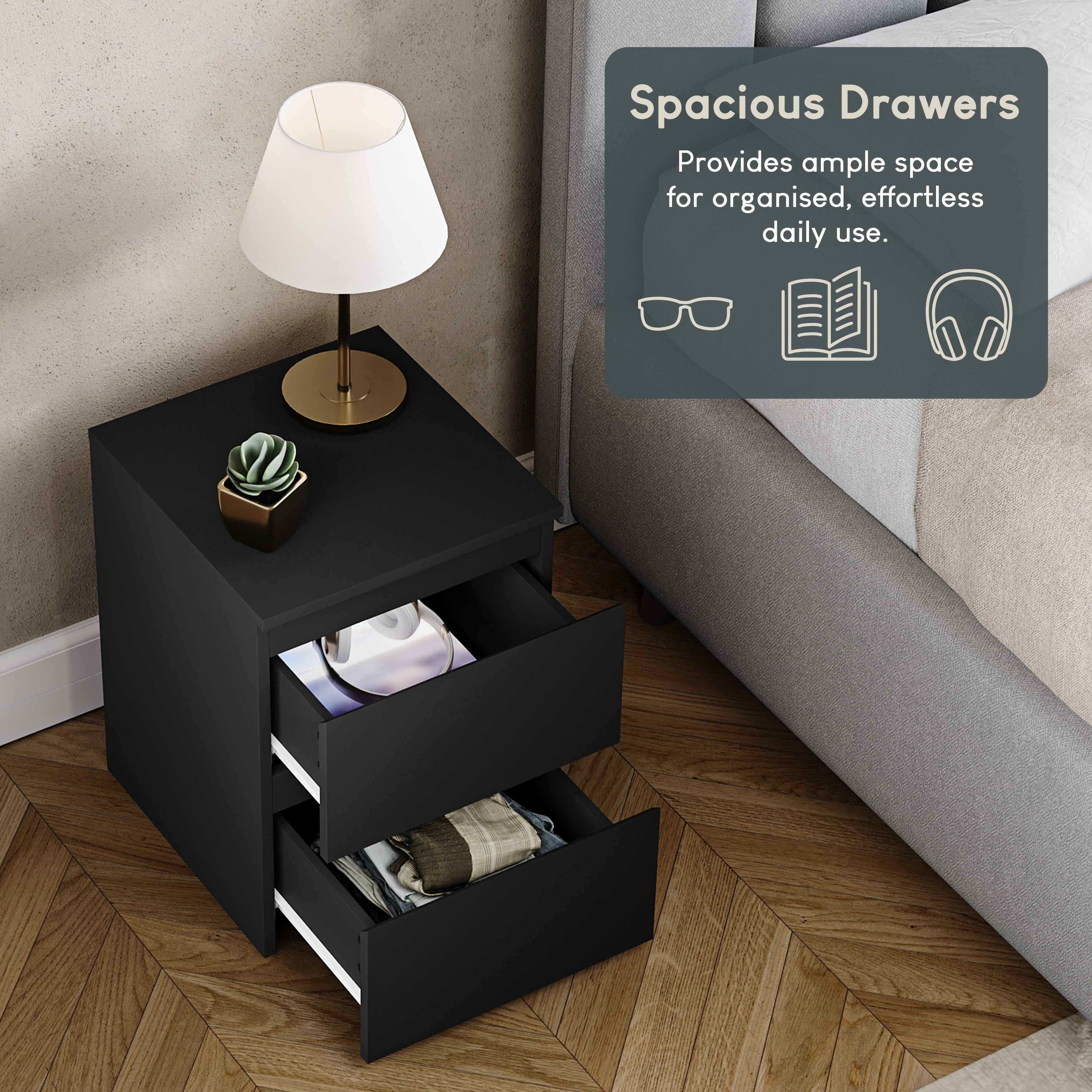 Spacious Drawers

Provides ample space for organised, effortless daily use.