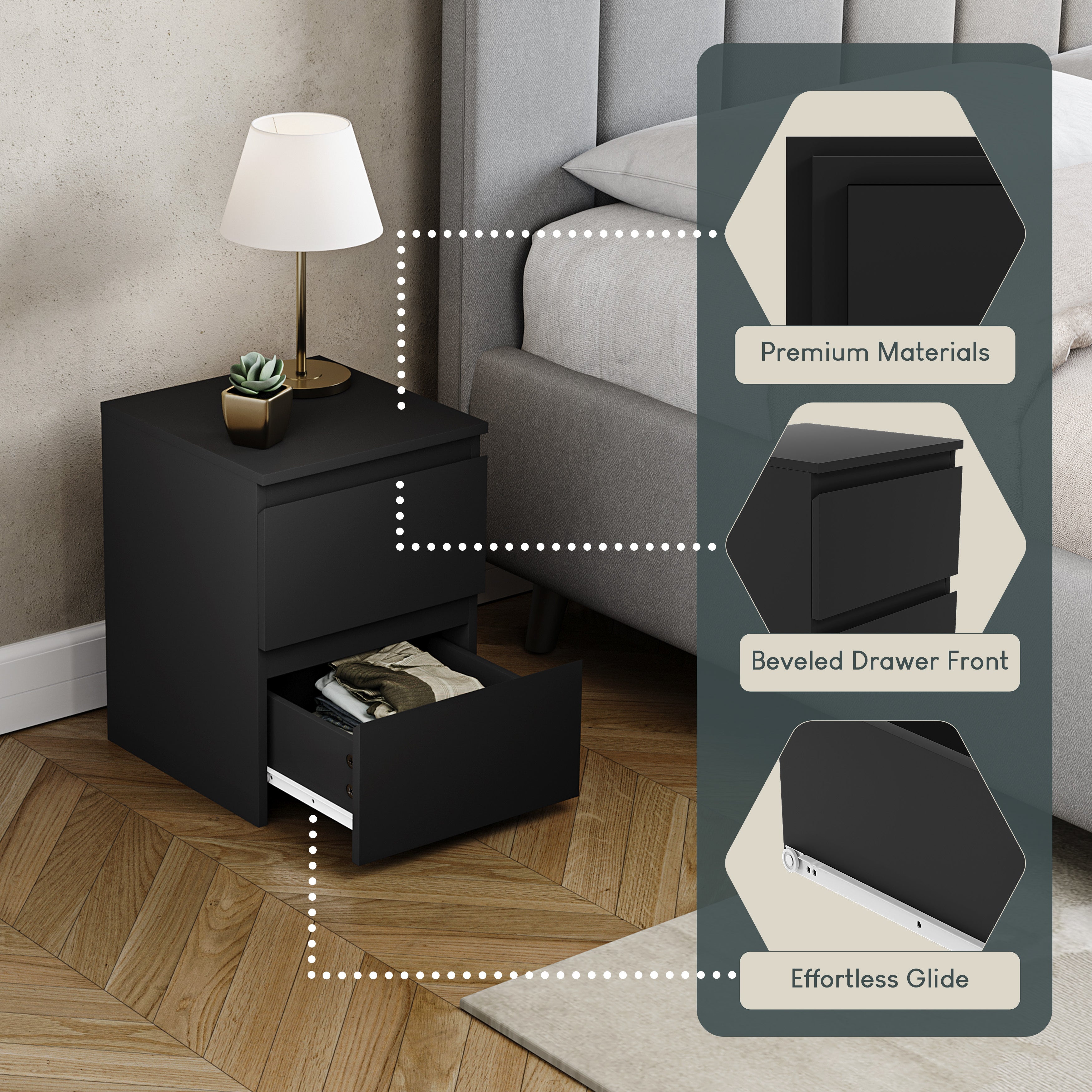 Premium Materials

Beveled Drawer Front

Effortless Glide