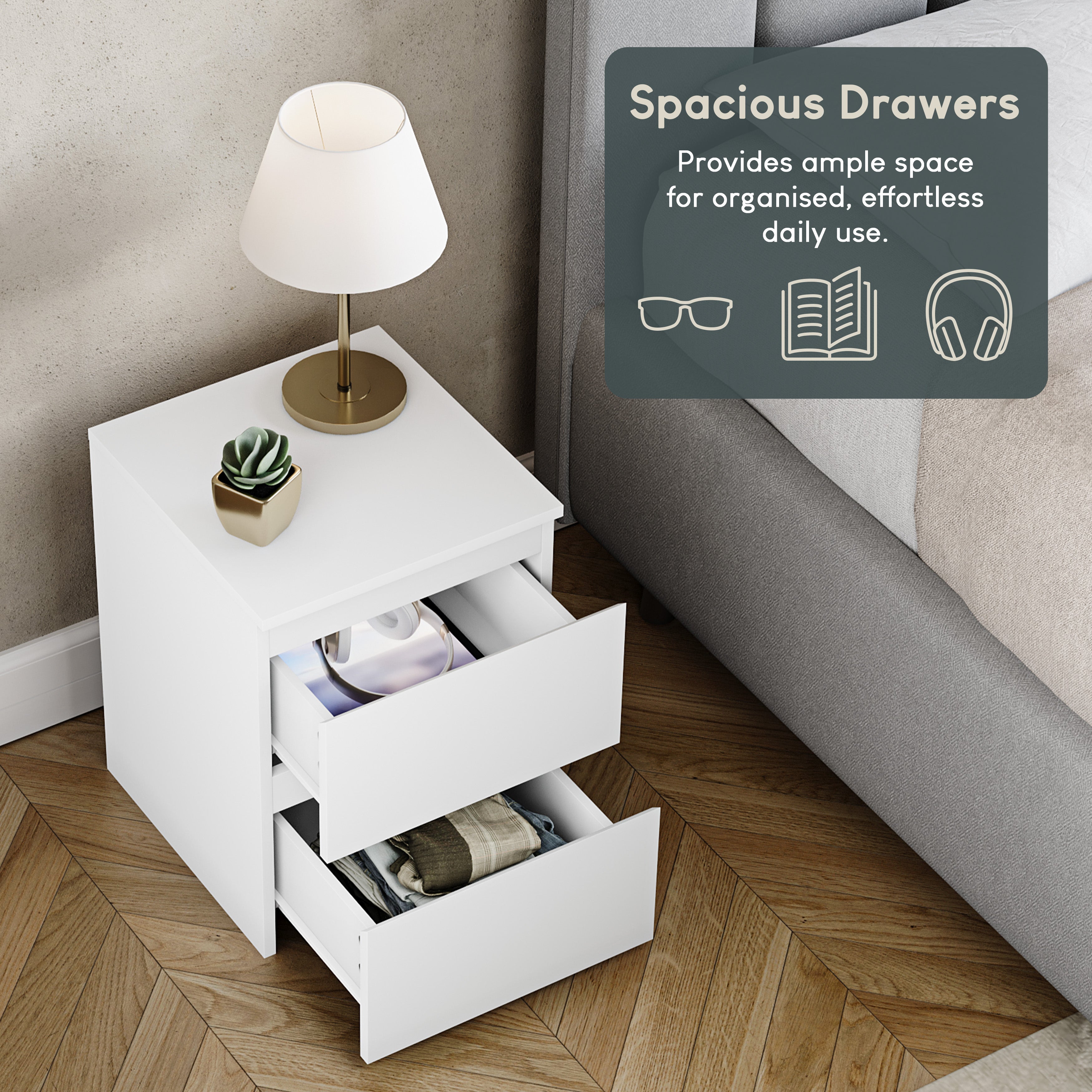 Spacious Drawers

Provides ample space for organised, effortless daily use.