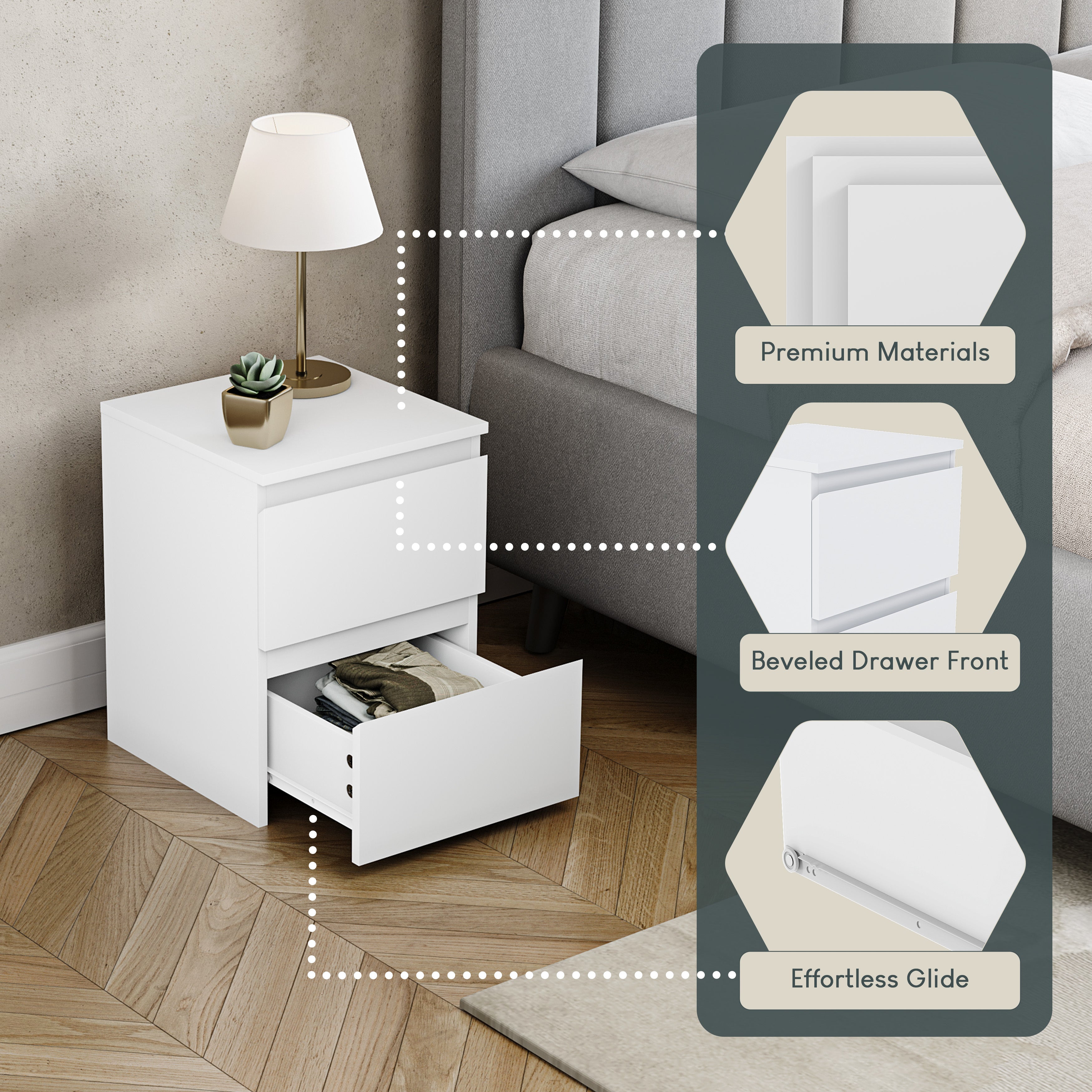 Premium Materials

Beveled Drawer Front

Effortless Glide