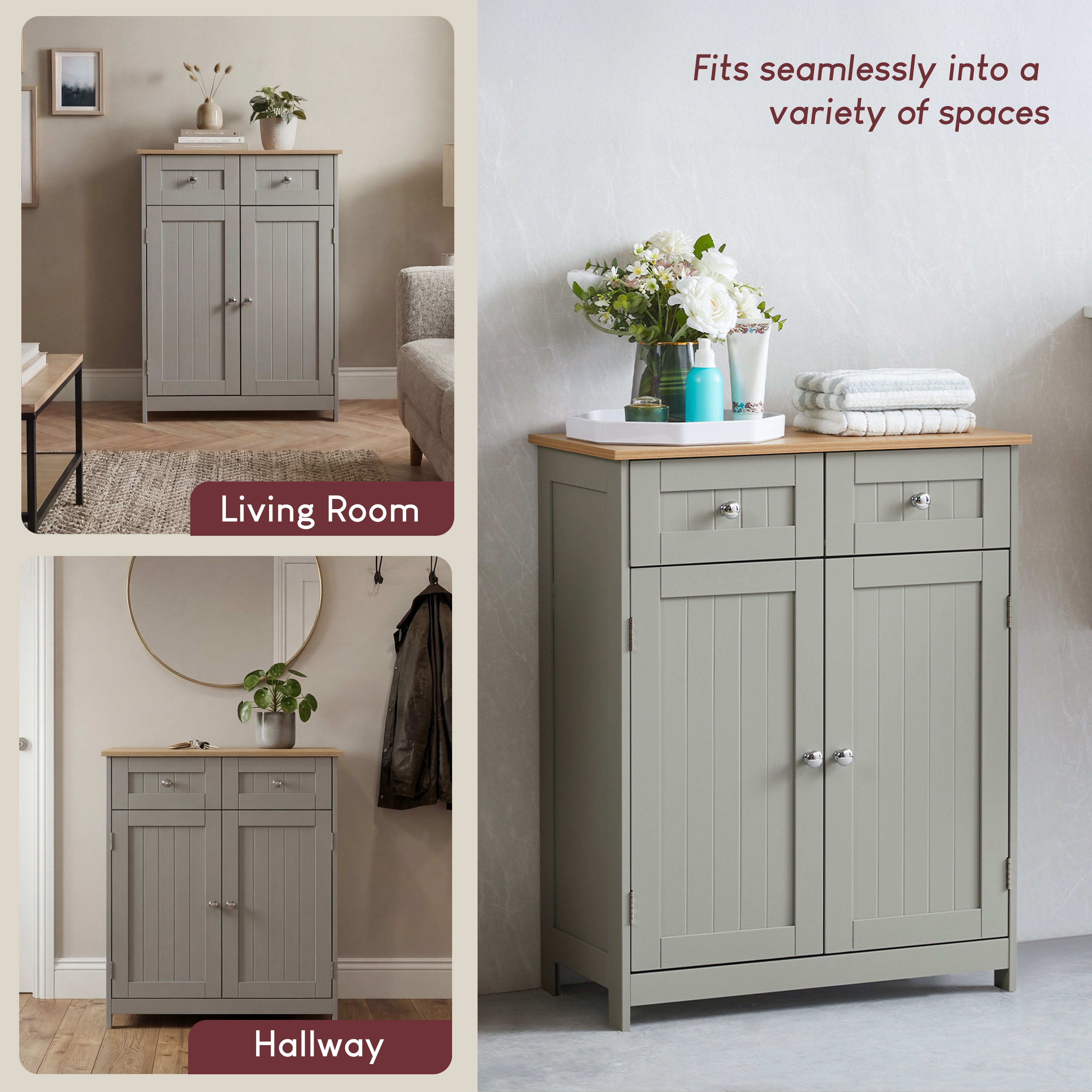 Living Room

Hallway

Fits seamlessly into a variety of spaces