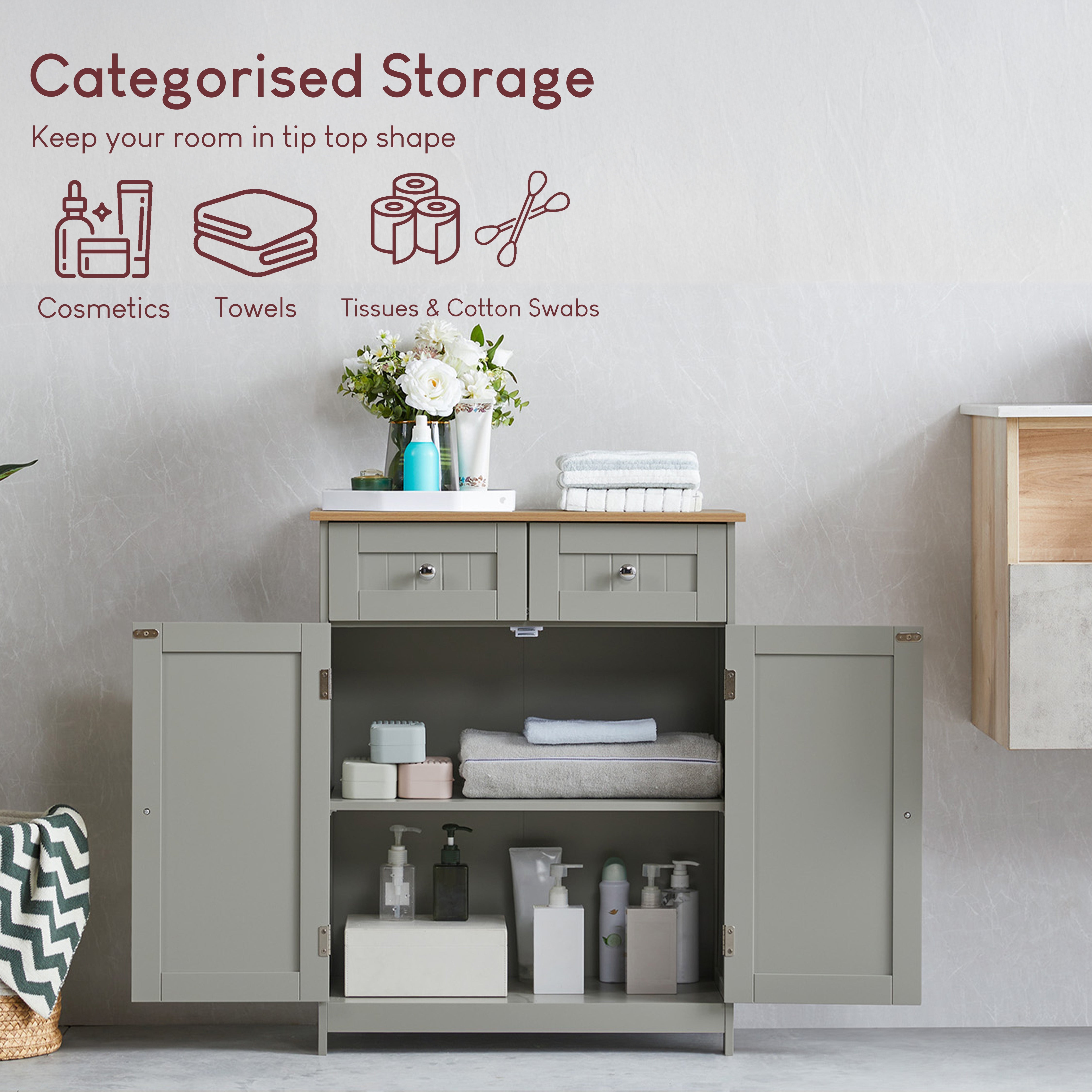 Categorised Storage

Keep your room in tip top shape

Cosmetics

Towels

Tissues & Cotton Swabs