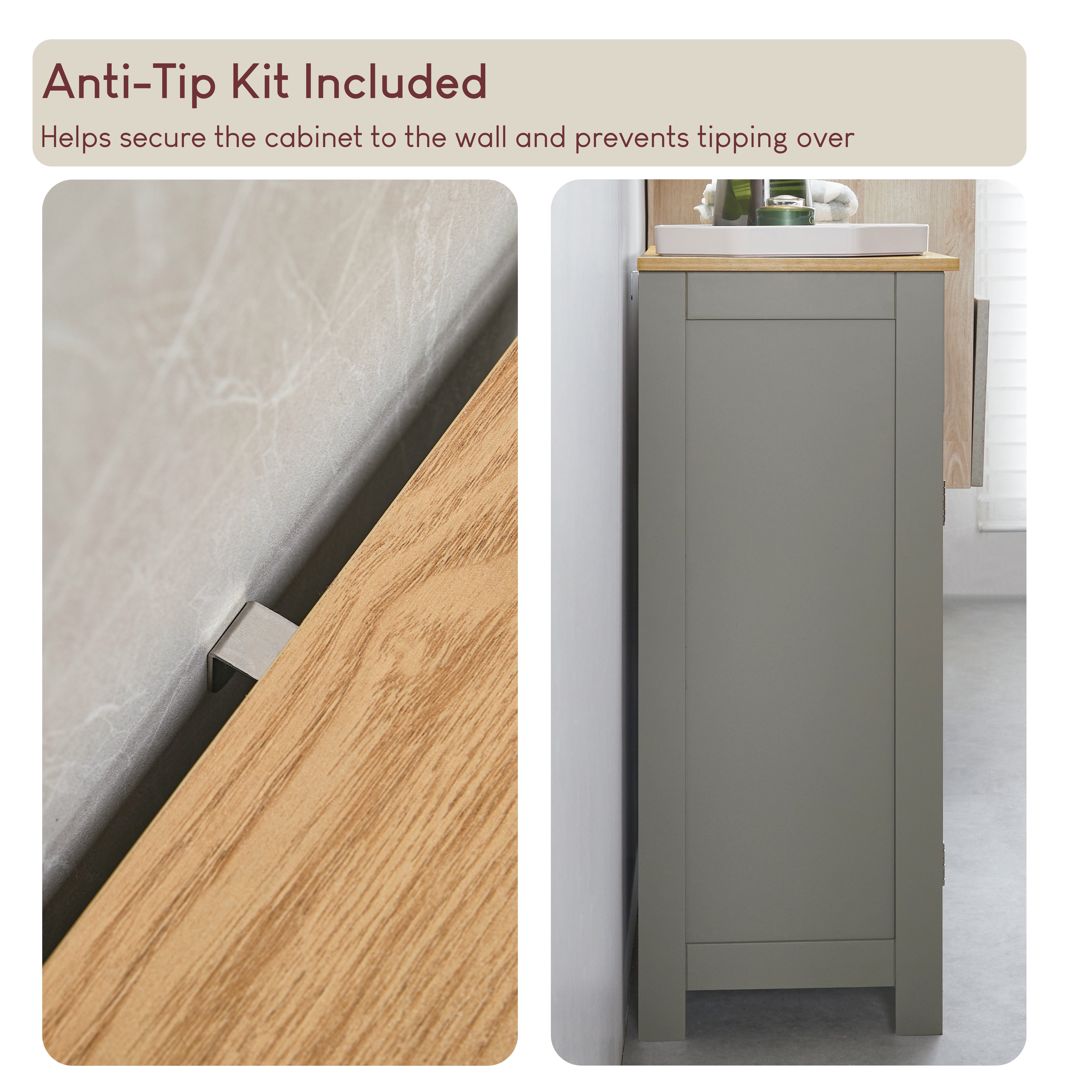 Anti-Tip Kit Included

Helps secure the cabinet to the wall and prevents tipping over