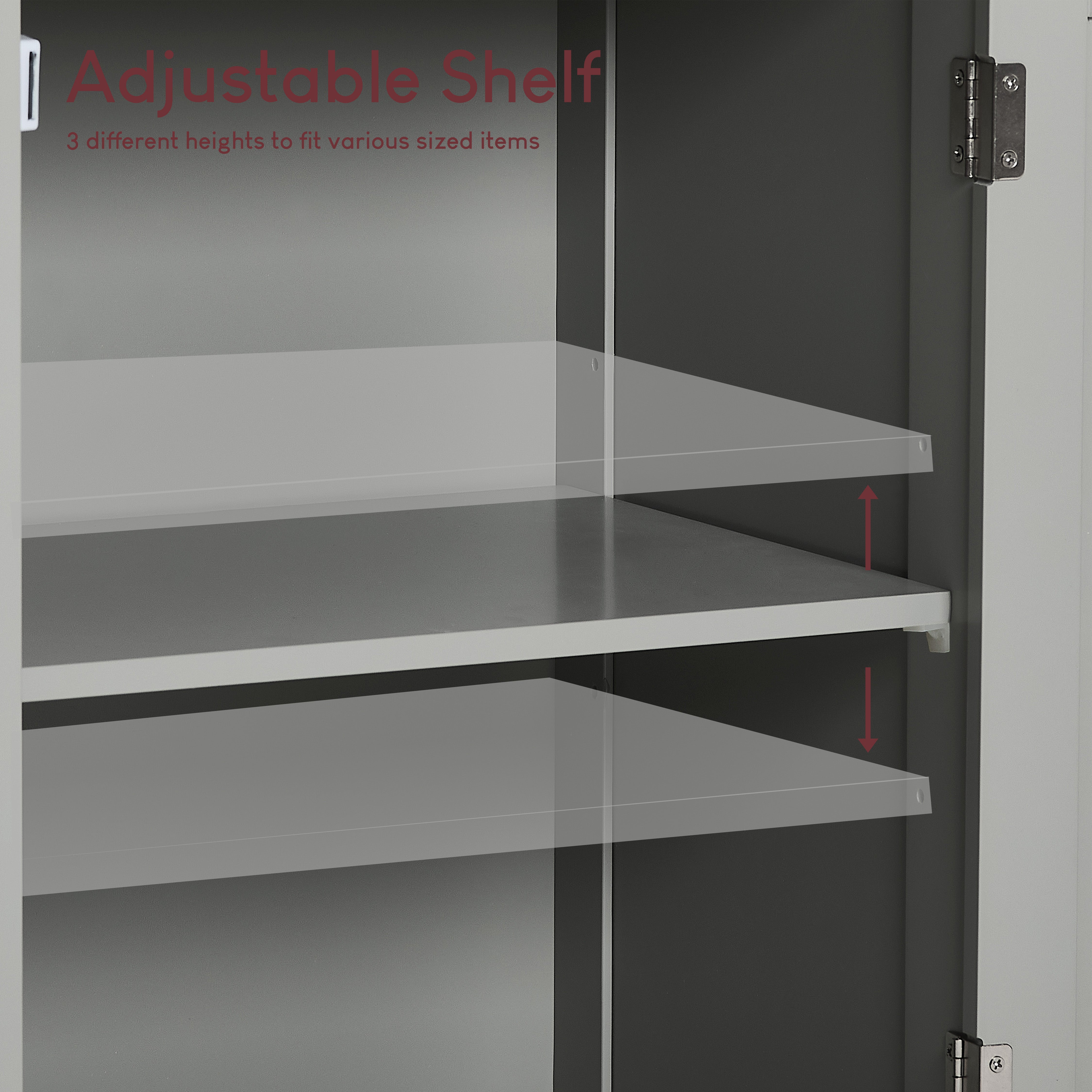 Adjustable Shelf
3 different heights to fit various sized items