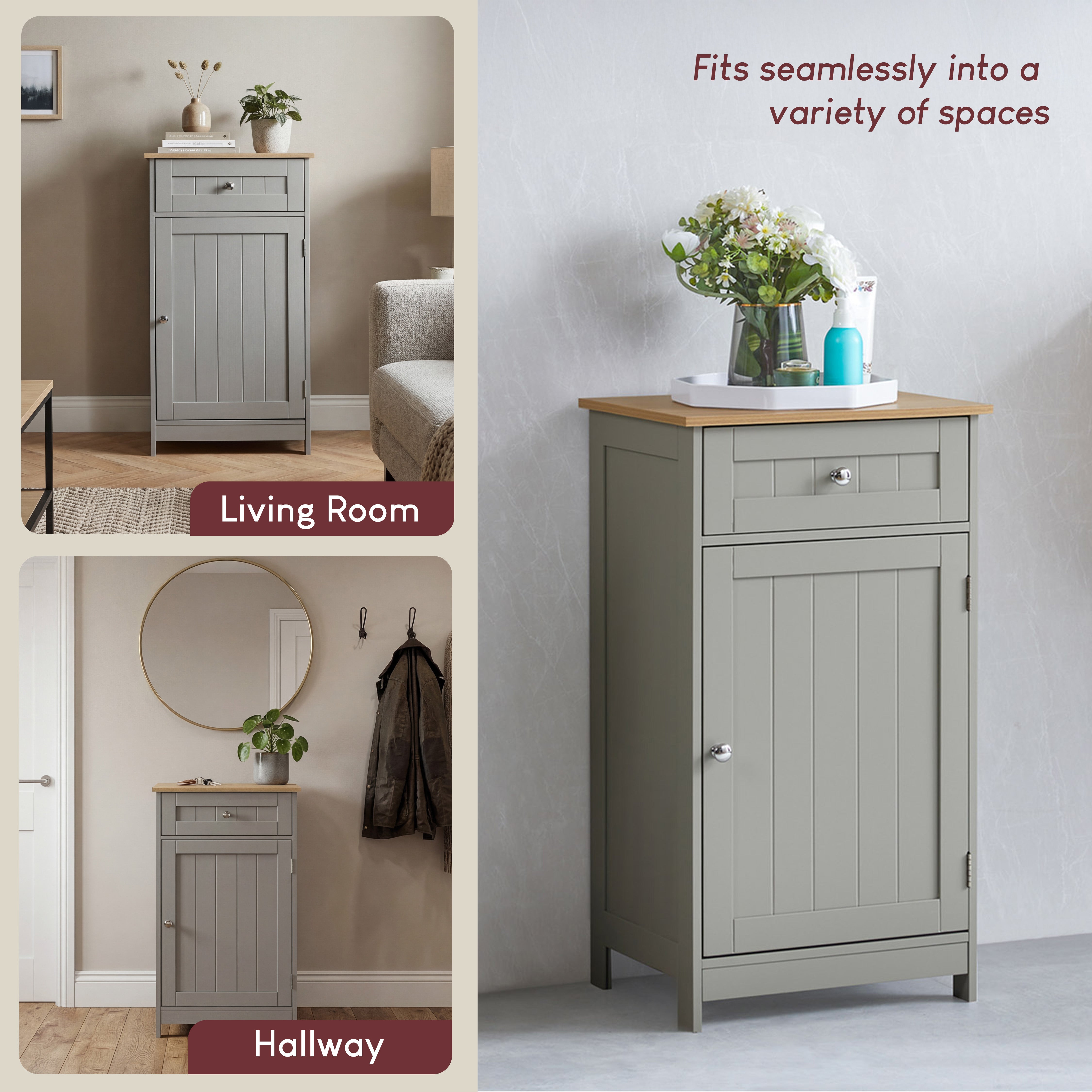 Living Room

Hallway

Fits seamlessly into a variety of spaces