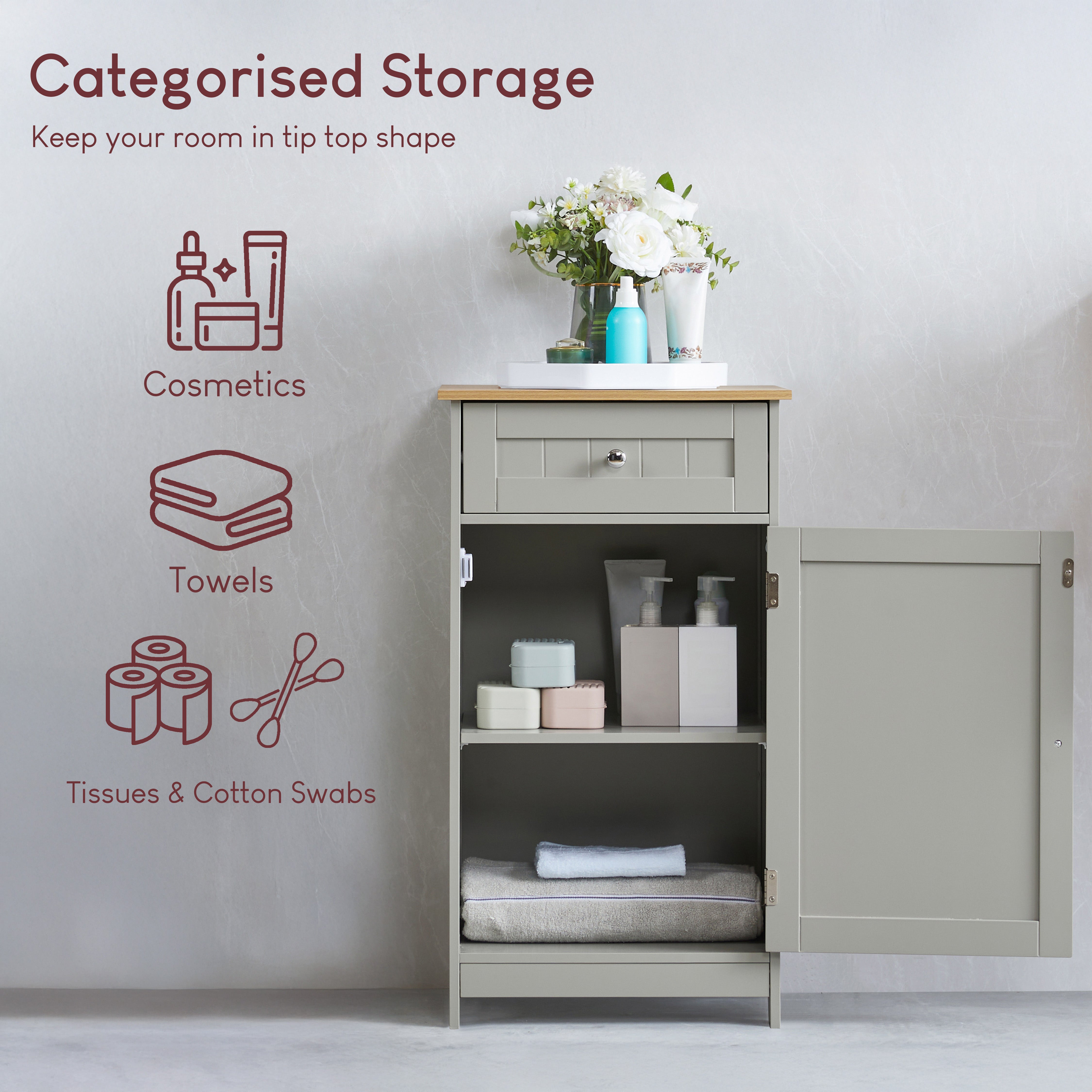 Categorised Storage

Keep your room in tip top shape

Cosmetics

Towels

Tissues & Cotton Swabs