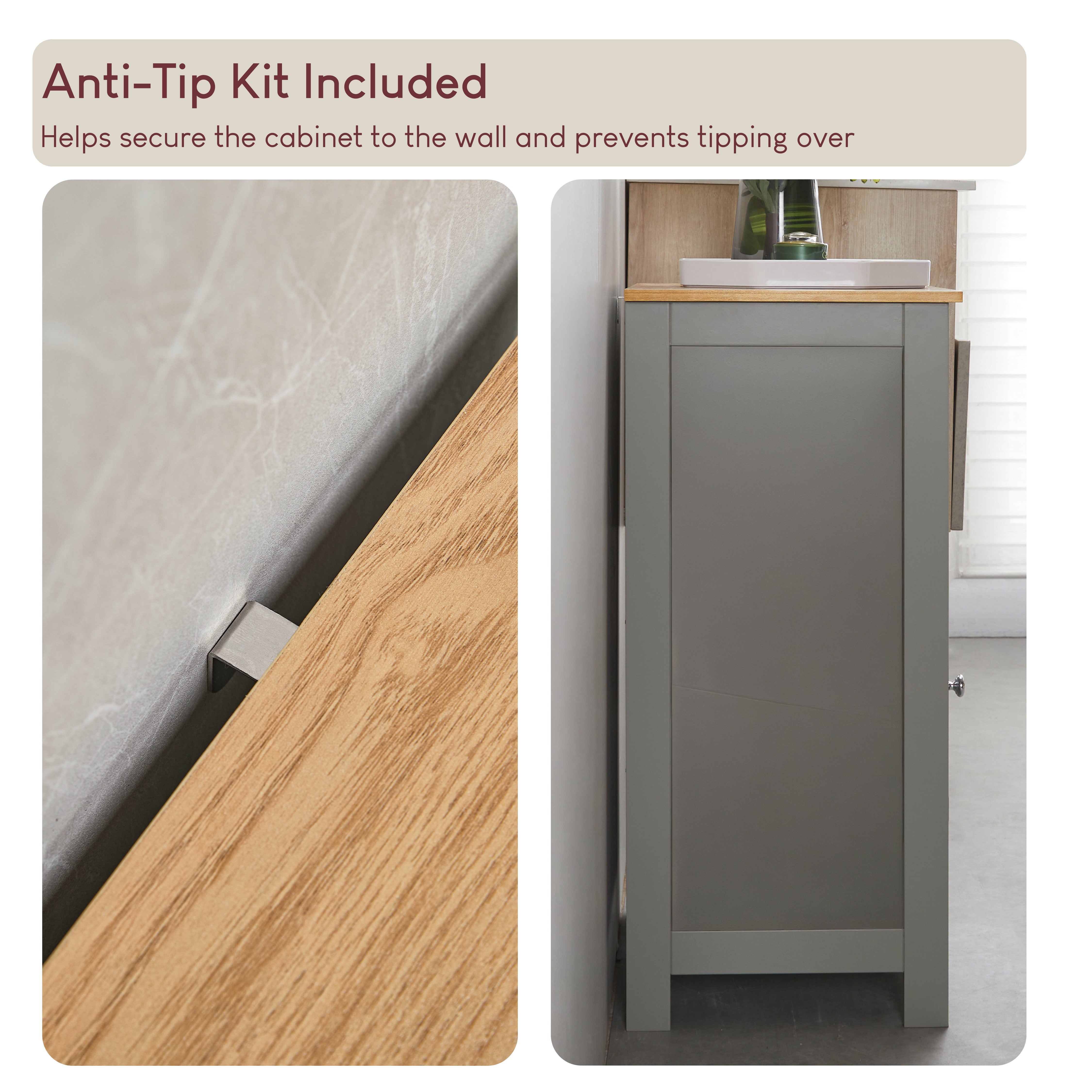 Anti-Tip Kit Included

Helps secure the cabinet to the wall and prevents tipping over