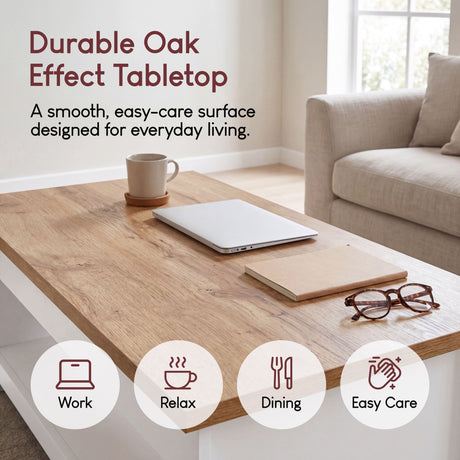 Durable Oak Effect Tabletop

A smooth, easy-care surface designed for everyday living.

Work

Relax

Dining

Easy Care