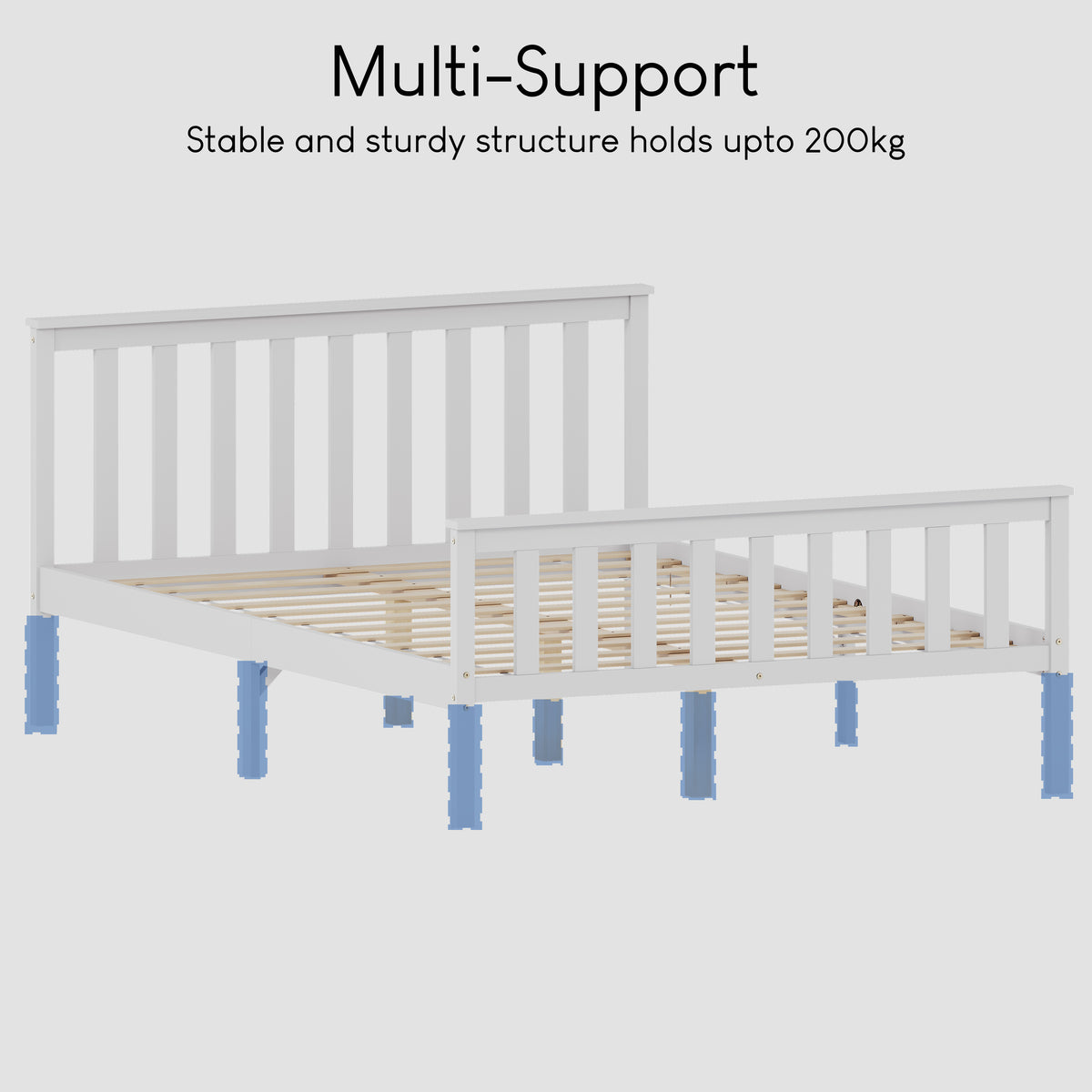 Multi-Support

Stable and sturdy structure holds upto 200kg