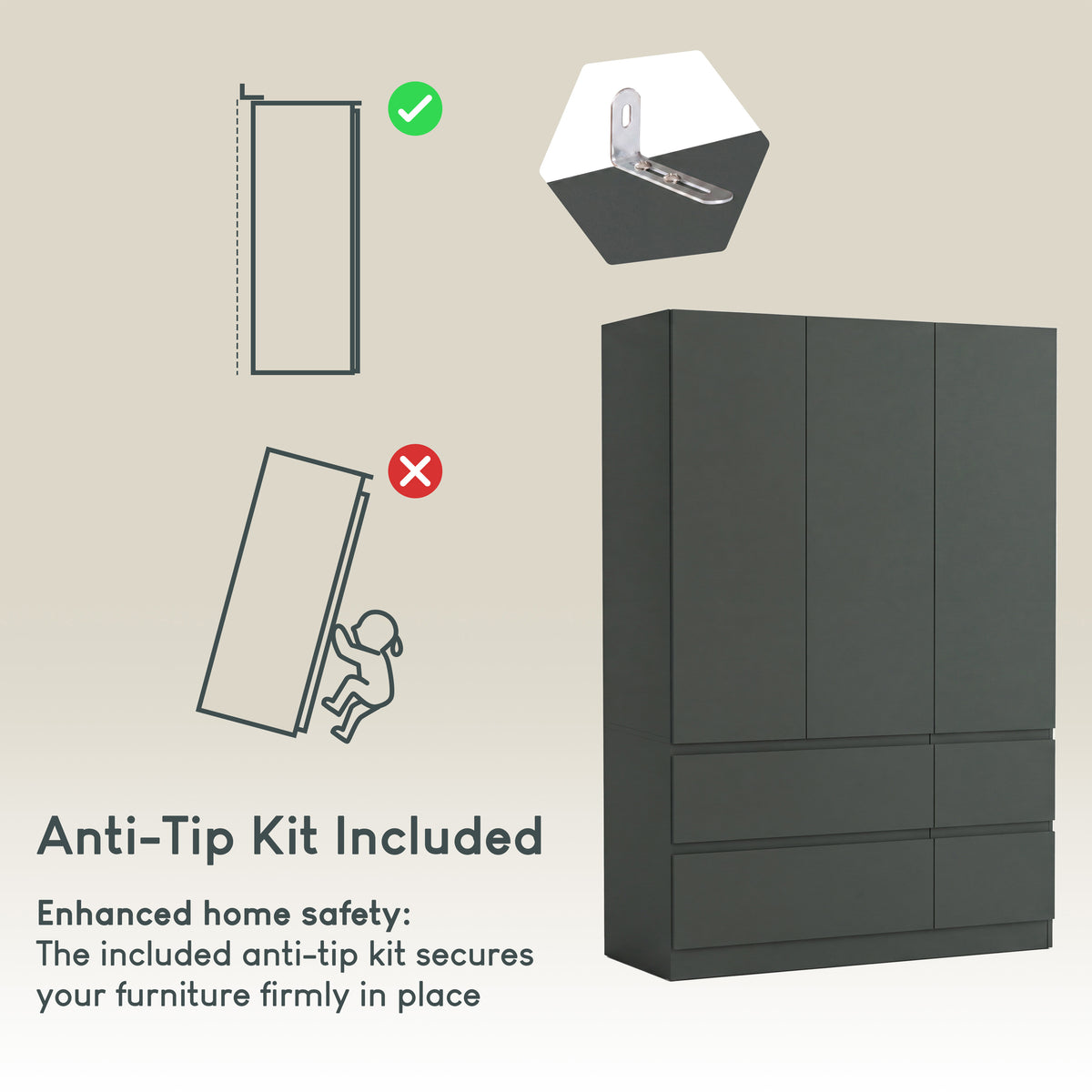 Anti-Tip Kit Included

Enhanced home safety:
The included anti-tip kit secures your furniture firmly in place