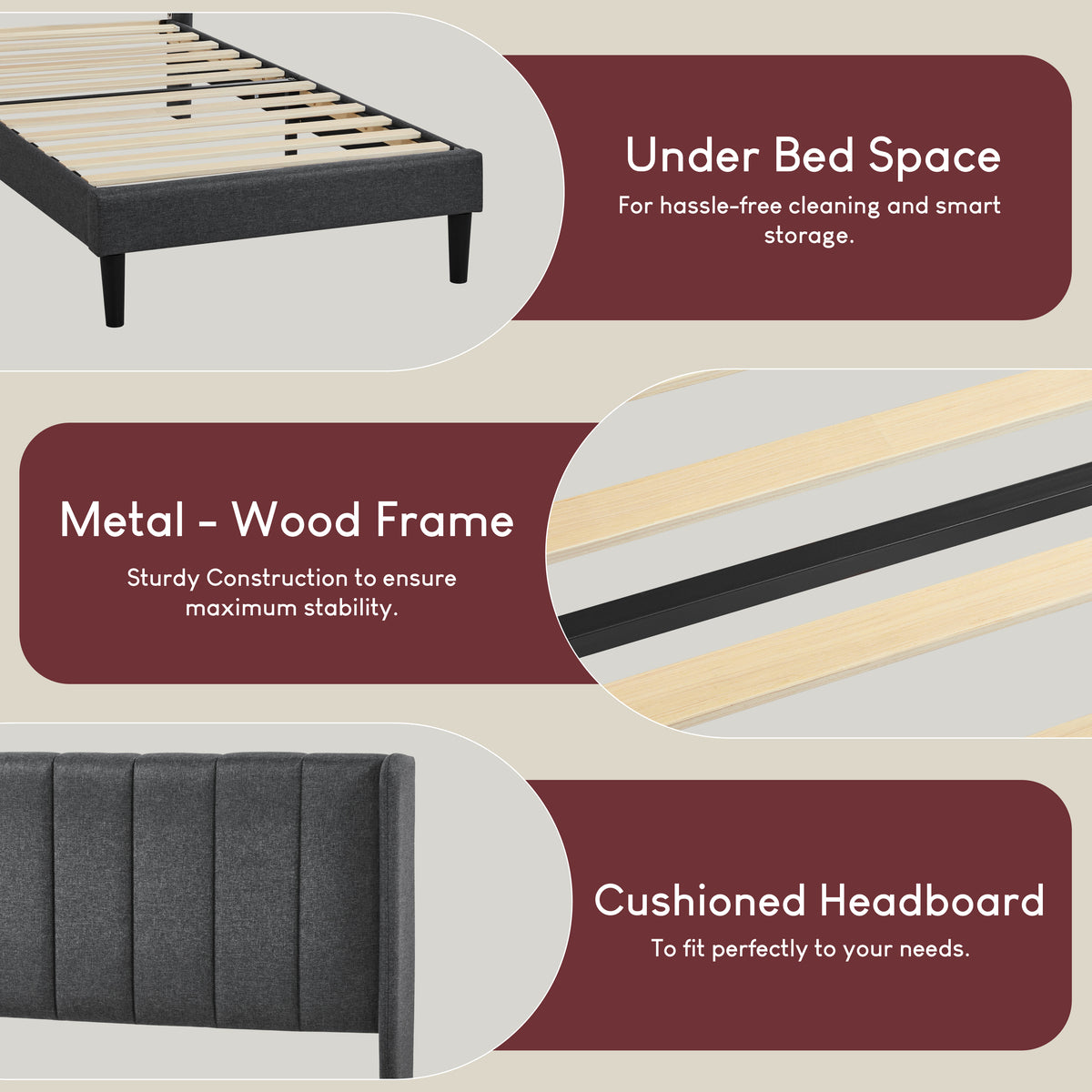 Under Bed Space

For hassle-free cleaning and smart storage.

Metal - Wood Frame

Sturdy Construction to ensure maximum stability.

Cushioned Headboard

To fit perfectly to your needs.