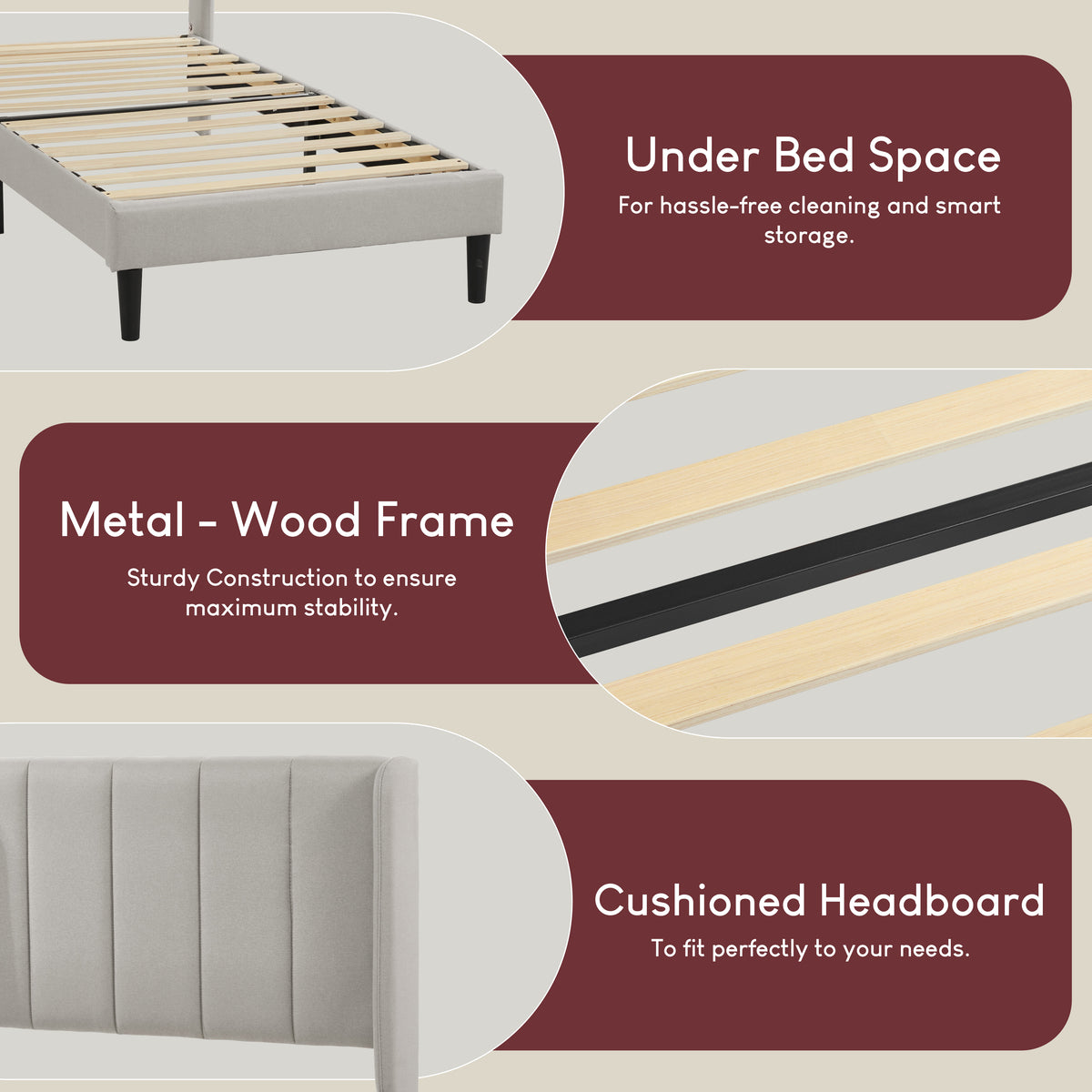 Under Bed Space

For hassle-free cleaning and smart storage.

Metal - Wood Frame

Sturdy Construction to ensure maximum stability.

Cushioned Headboard

To fit perfectly to your needs.